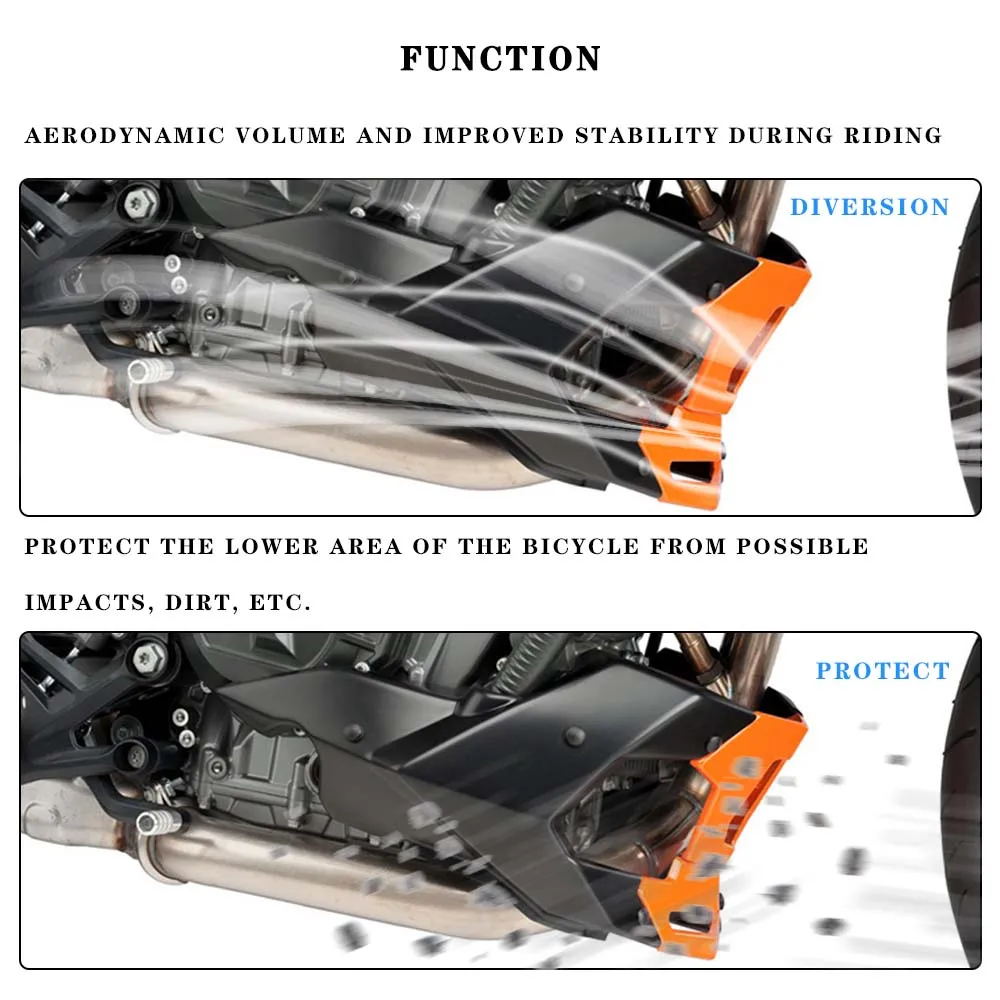 FUNCTION

AERODYNAMIC VOLUME AND IMPROVED STABILITY DURING RIDING

DIVERSION

PROTECT THE LOWER AREA OF THE BICYCLE FROM POSSIBLE

IMPACTS, DIRT, ETC.

PROTECT