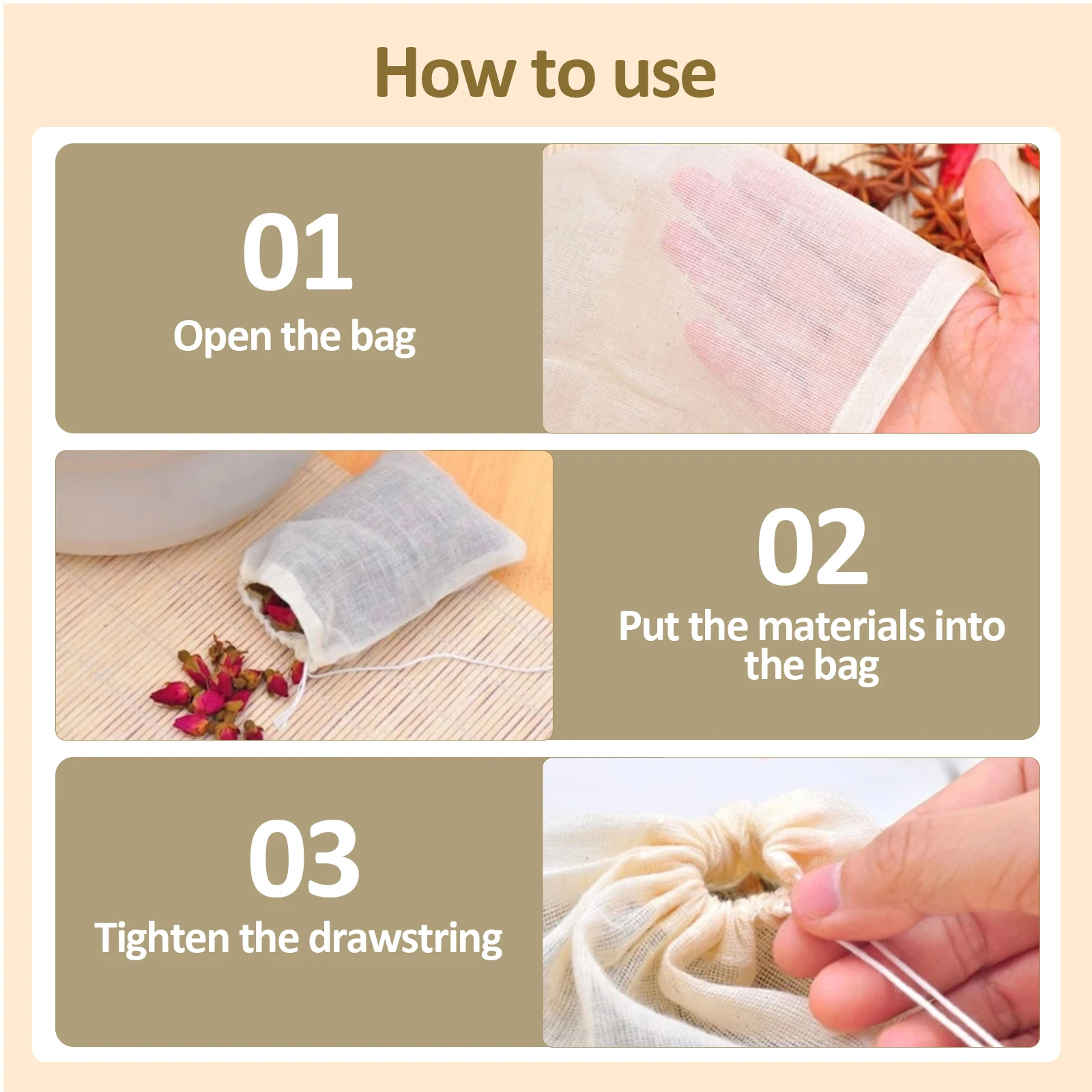 How to use

01
Open the bag

02
Put the materials into the bag

03
Tighten the drawstring