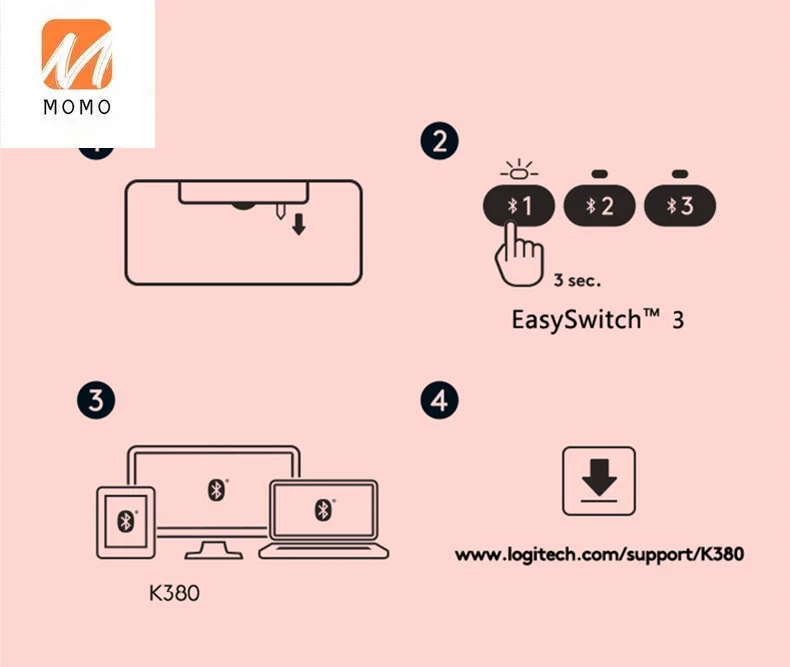 MOMO

2

1 2 3

3 sec.

EasySwitch™ 3

3

K380

4

www.logitech.com/support/K380