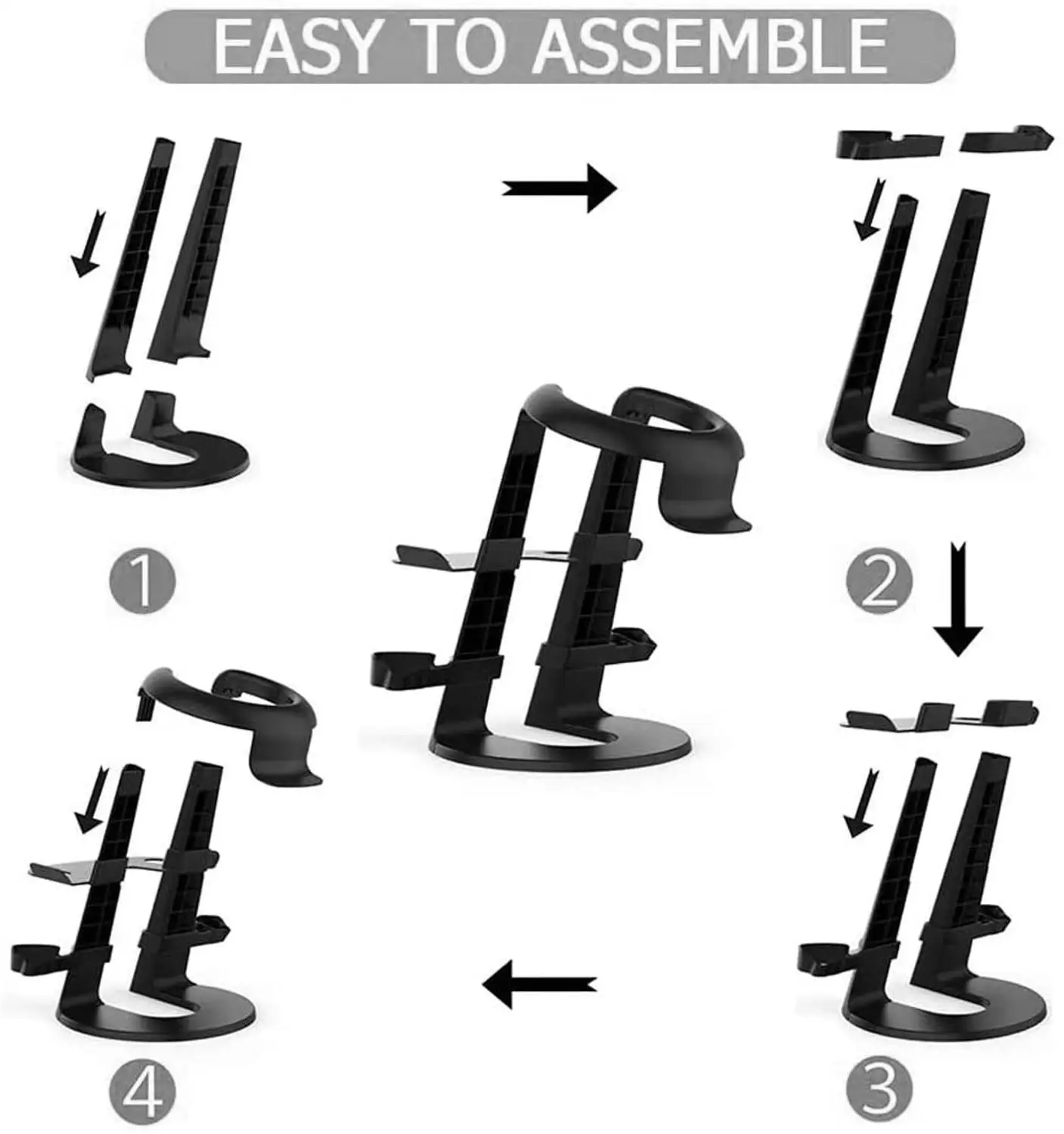 EASY TO ASSEMBLE

1

2

4

3