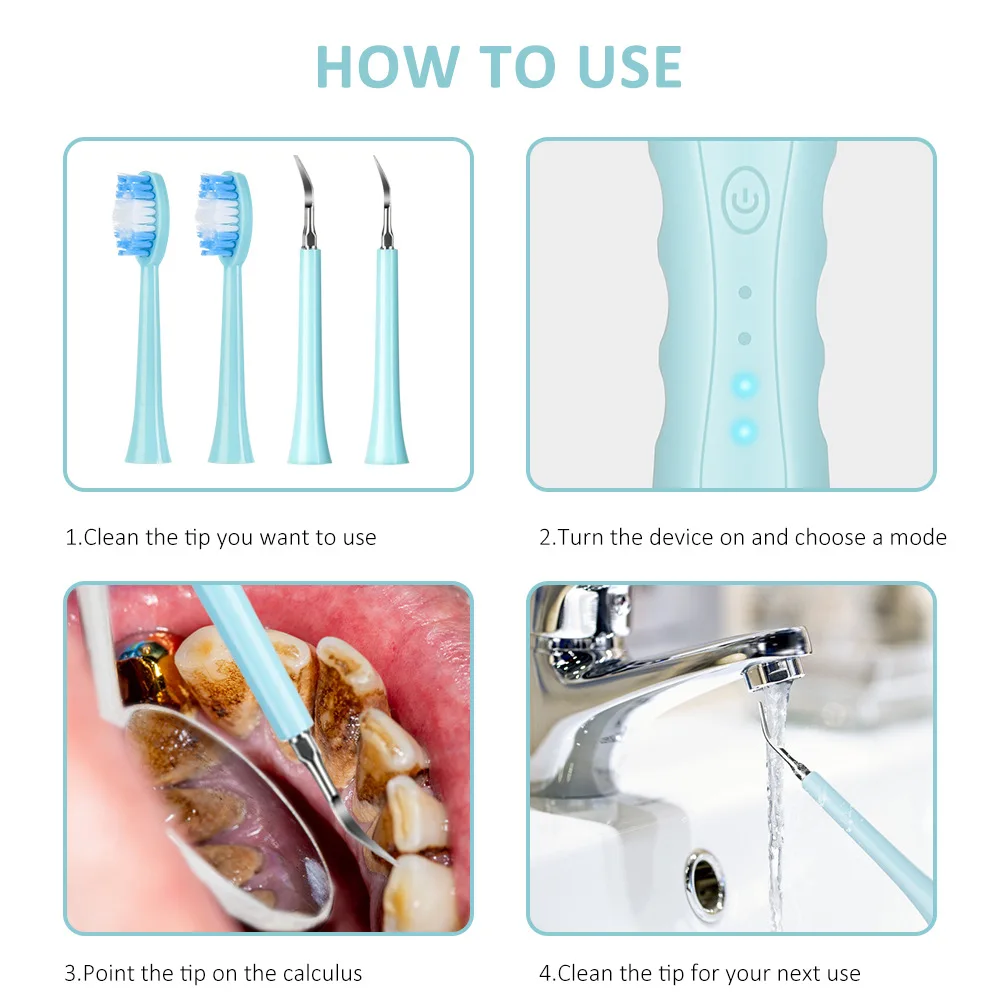 HOW TO USE

1.Clean the tip you want to use

2.Turn the device on and choose a mode

3.Point the tip on the calculus

4.Clean the tip for your next use