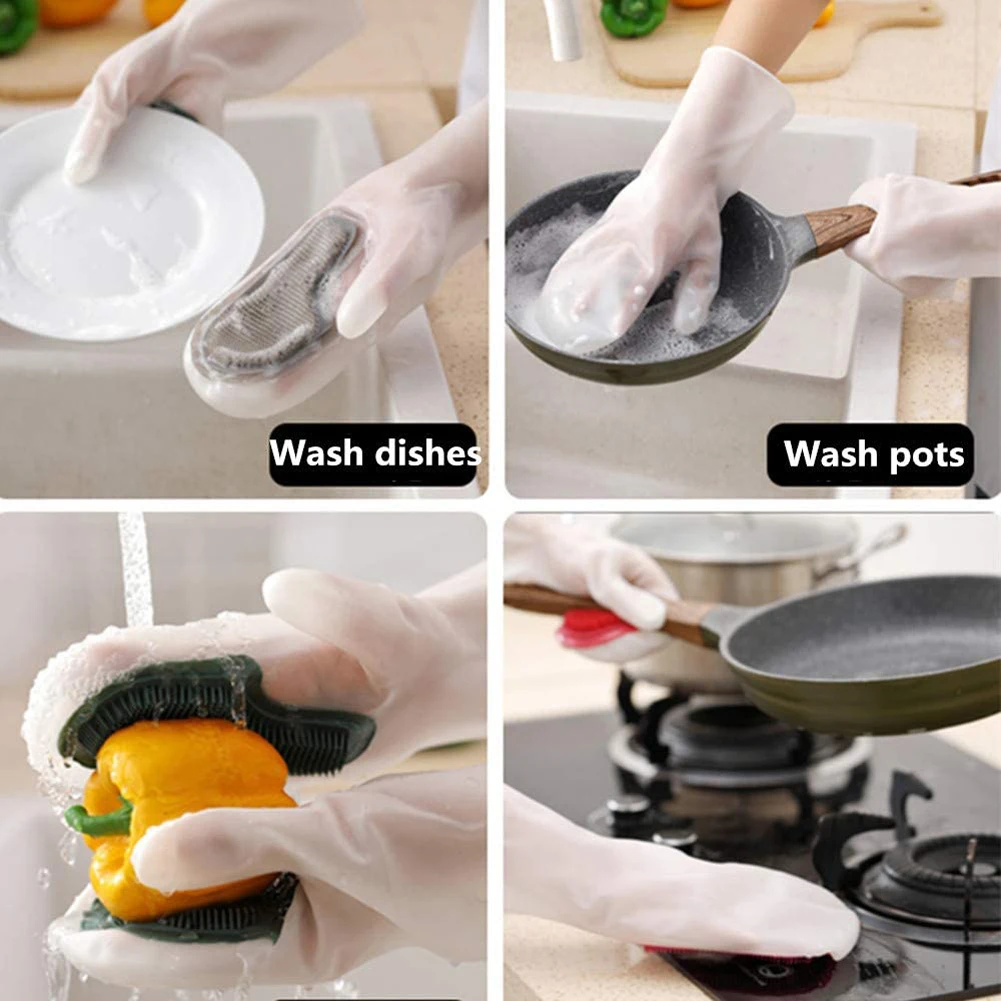 Wash dishes

Wash pots