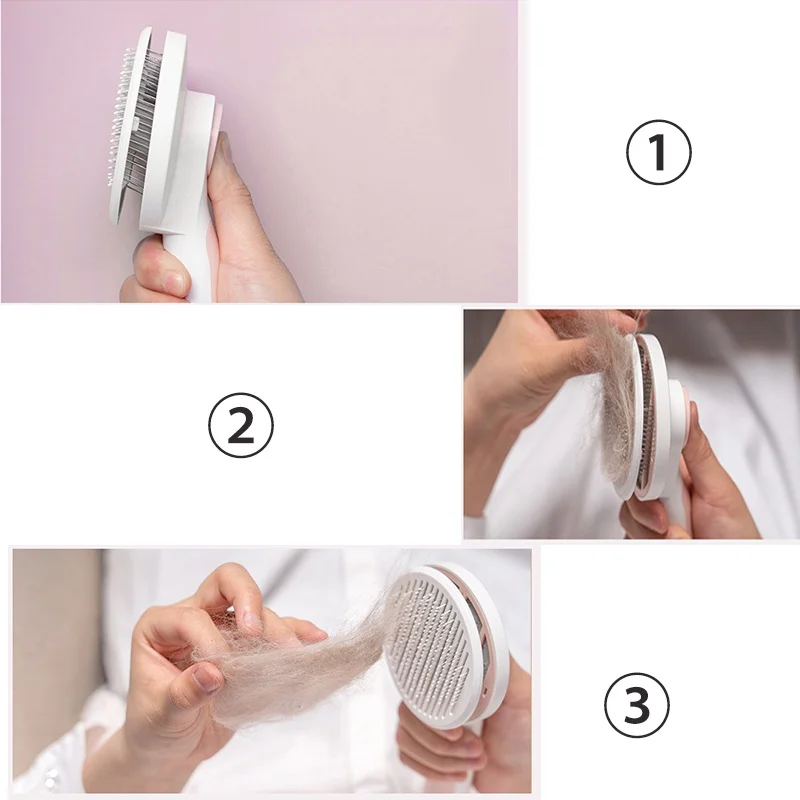 ①

②

③