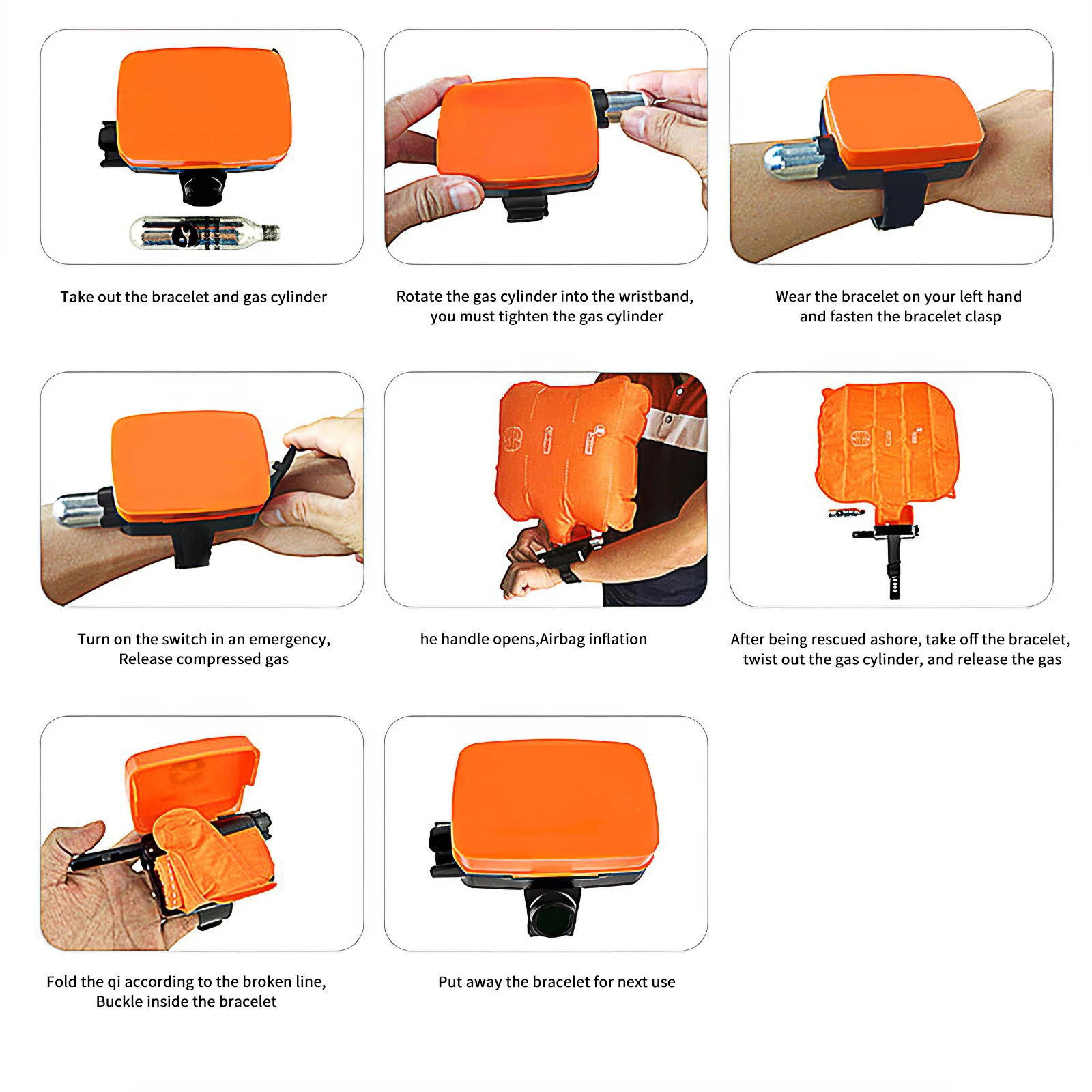 Take out the bracelet and gas cylinder

Rotate the gas cylinder into the wristband, you must tighten the gas cylinder

Wear the bracelet on your left hand and fasten the bracelet clasp

Turn on the switch in an emergency, Release compressed gas

he handle opens,Airbag inflation

After being rescued ashore, take off the bracelet, twist out the gas cylinder, and release the gas

Fold the qi according to the broken line, Buckle inside the bracelet

Put away the bracelet for next use