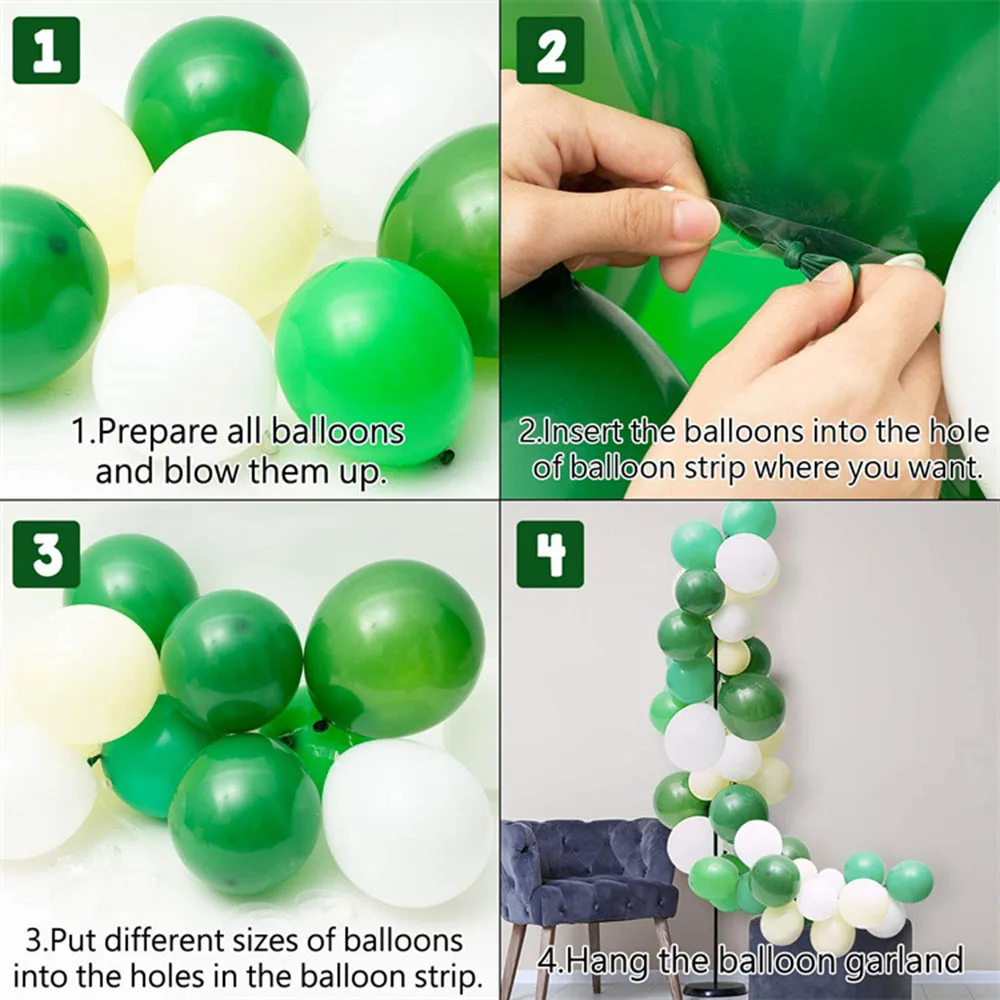 1

1.Prepare all balloons and blow them up.

2

2.Insert the balloons into the hole of balloon strip where you want.

3

3.Put different sizes of balloons into the holes in the balloon strip.

4

4.Hang the balloon garland