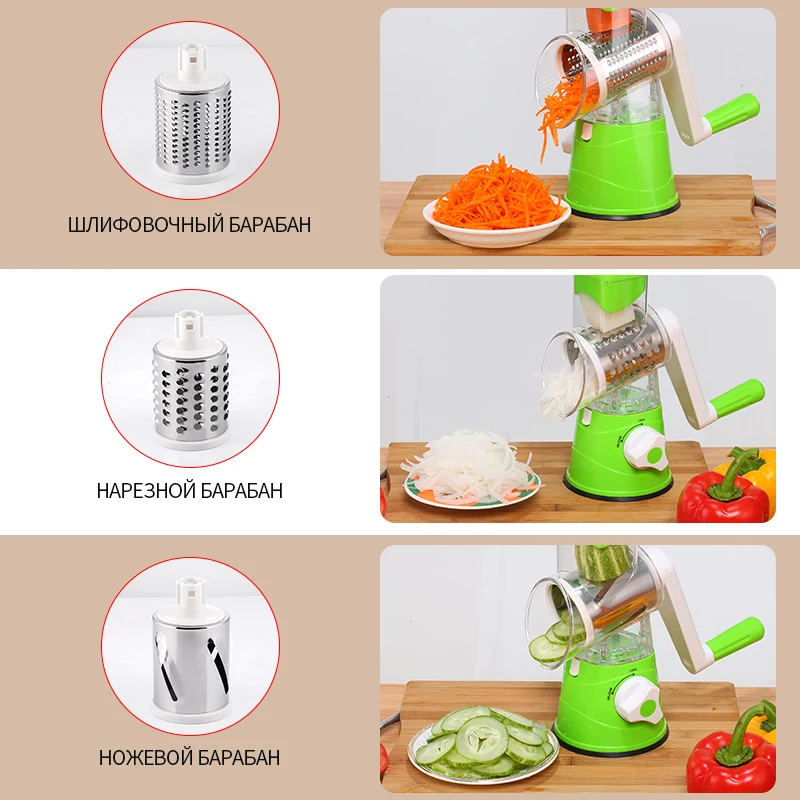 ШЛИФОВОЧНЫЙ БАРАБАН

НАРЕЗНОЙ БАРАБАН

НОЖЕВОЙ БАРАБАН