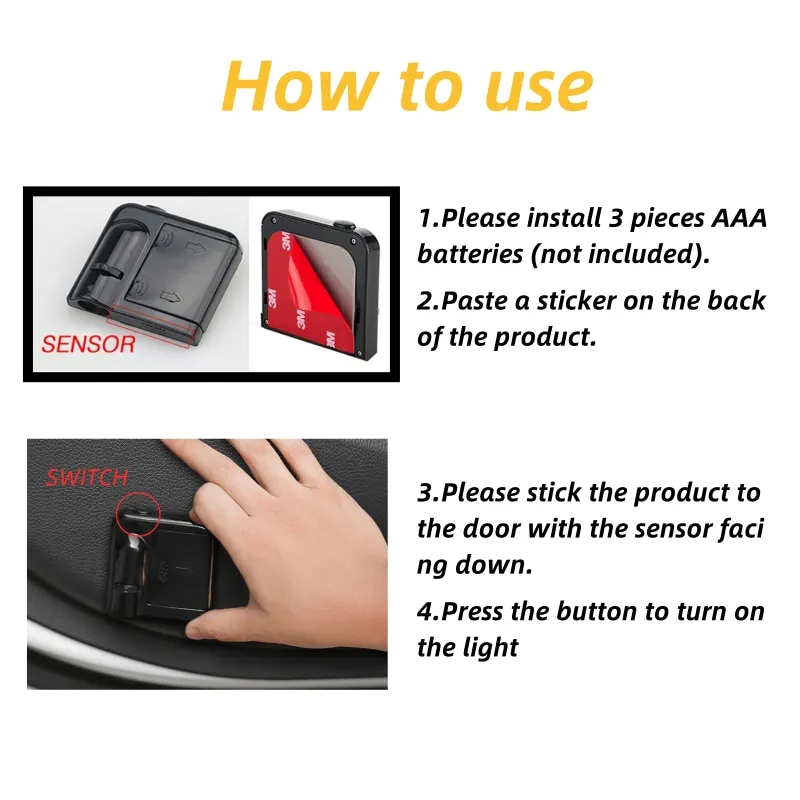 How to use

SENSOR

3M 3M 3M

1.Please install 3 pieces AAA batteries (not included).

2.Paste a sticker on the back of the product.

SWITCH

3.Please stick the product to the door with the sensor faci ng down.

4.Press the button to turn on the light