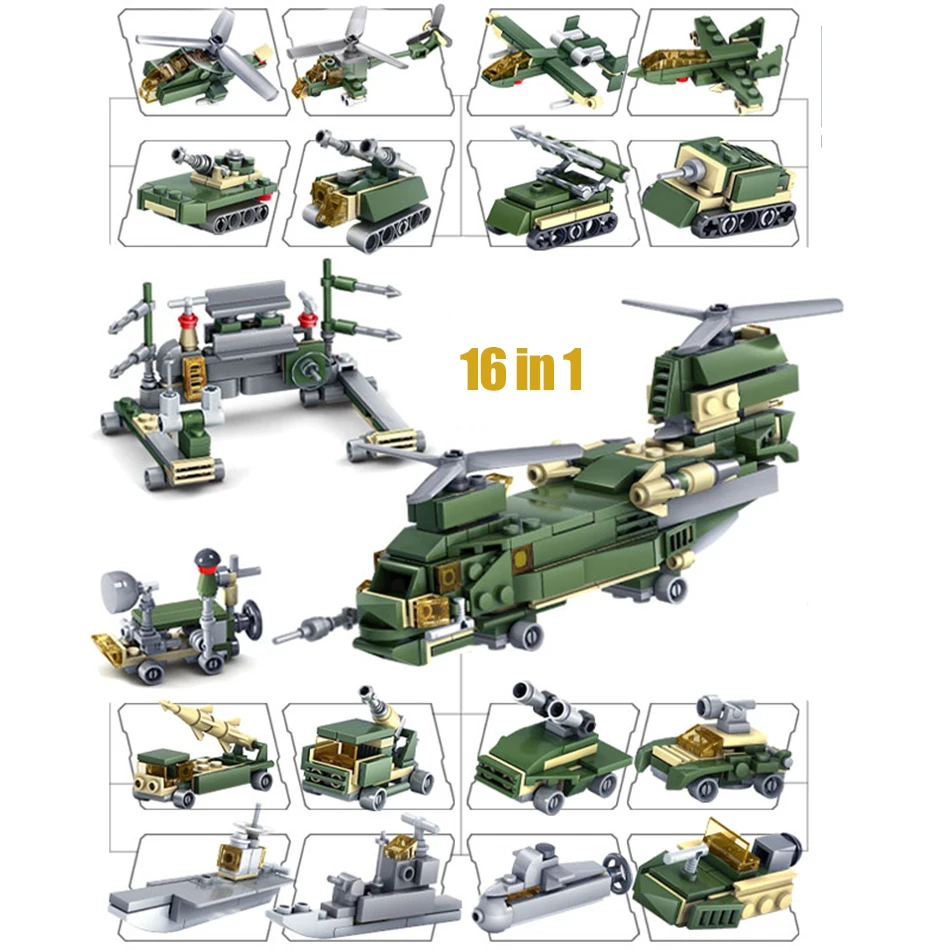 16 in 1