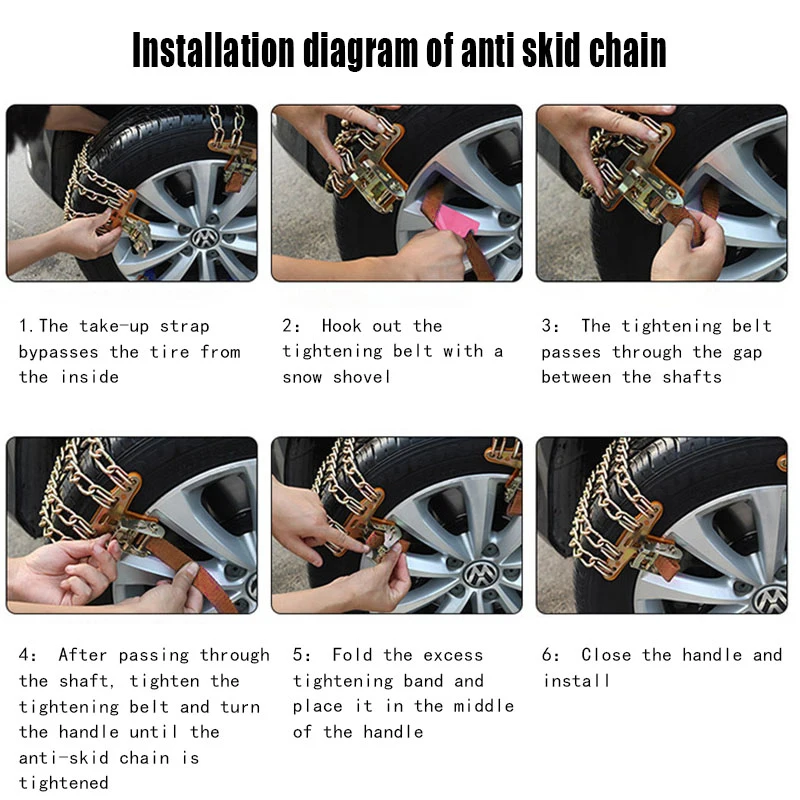 Installation diagram of anti skid chain

1. The take-up strap bypasses the tire from the inside

2: Hook out the tightening belt with a snow shovel

3: The tightening belt passes through the gap between the shafts

4: After passing through the shaft, tighten the tightening belt and turn the handle until the anti-skid chain is tightened

5: Fold the excess tightening band and place it in the middle of the handle

6: Close the handle and install