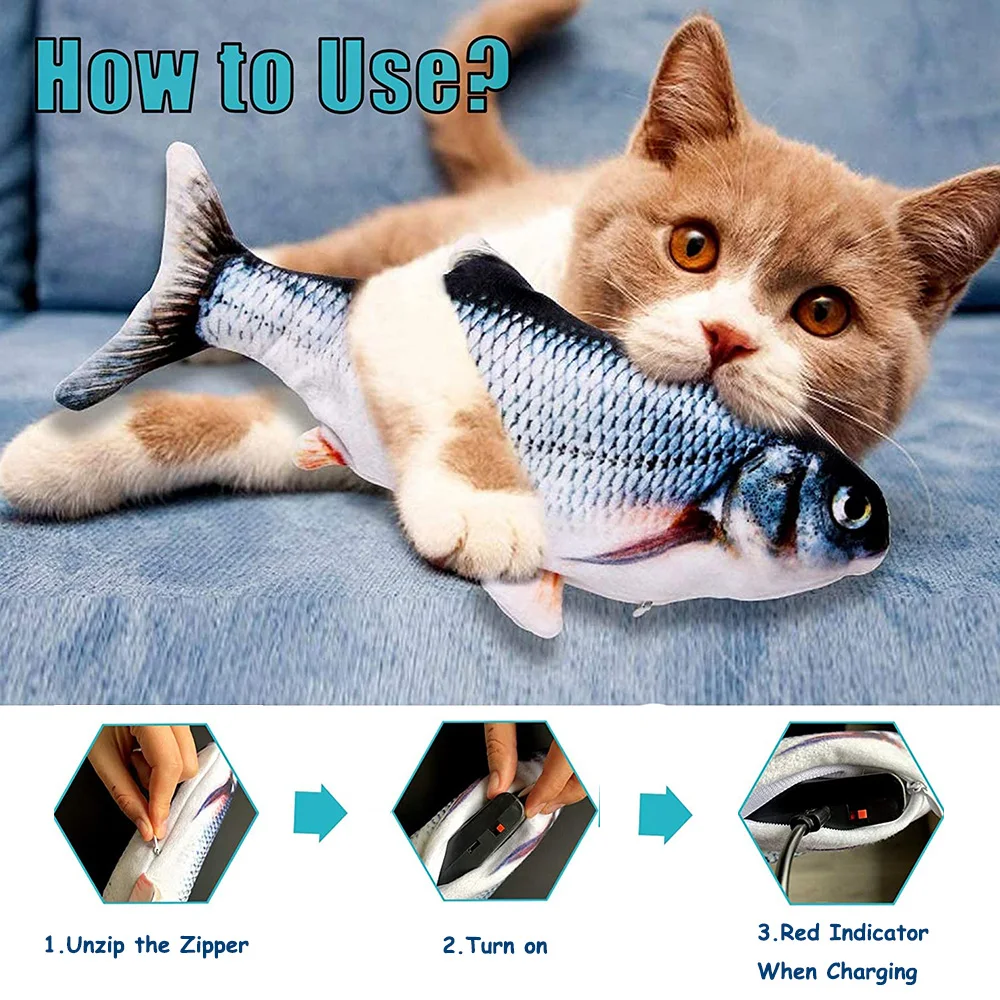 How to Use?

1.Unzip the Zipper

2.Turn on

3.Red Indicator When Charging