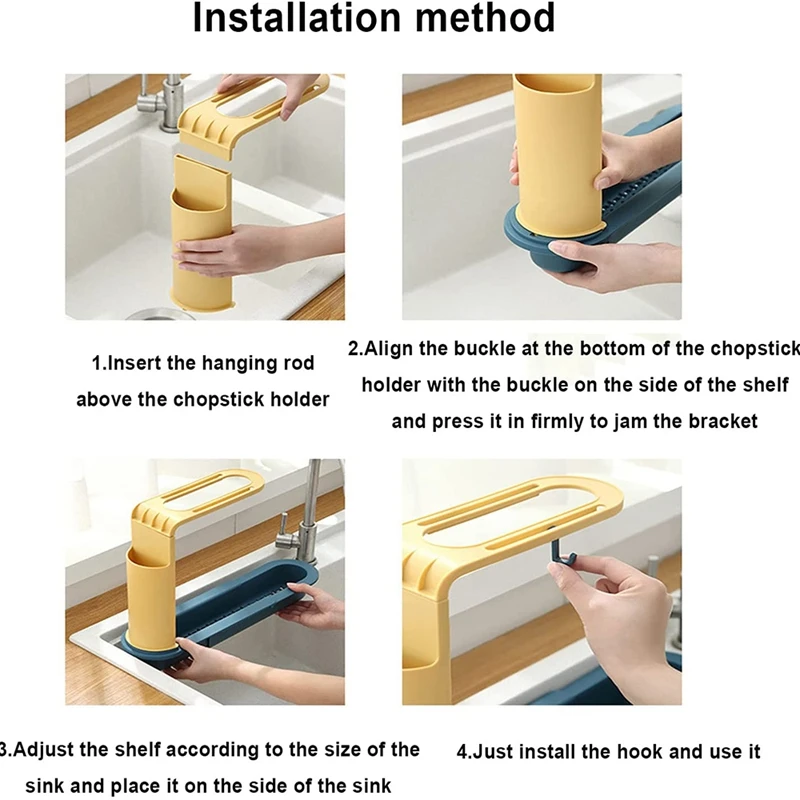 Installation method

1.Insert the hanging rod above the chopstick holder

2.Align the buckle at the bottom of the chopstick holder with the buckle on the side of the shelf and press it in firmly to jam the bracket

3.Adjust the shelf according to the size of the sink and place it on the side of the sink

4.Just install the hook and use it