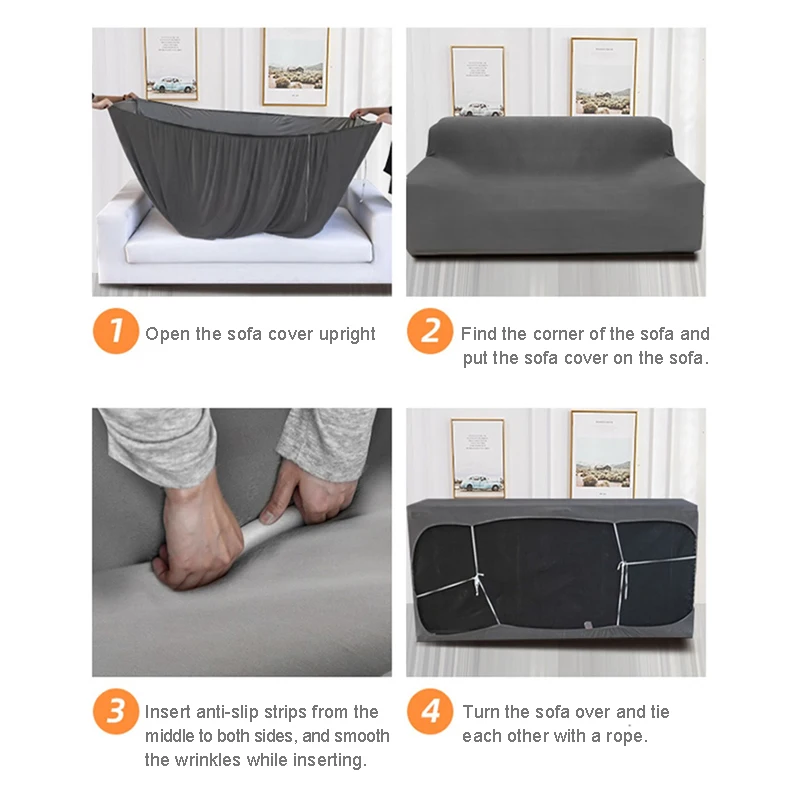 1 Open the sofa cover upright

2 Find the corner of the sofa and put the sofa cover on the sofa.

3 Insert anti-slip strips from the middle to both sides, and smooth the wrinkles while inserting.

4 Turn the sofa over and tie each other with a rope.