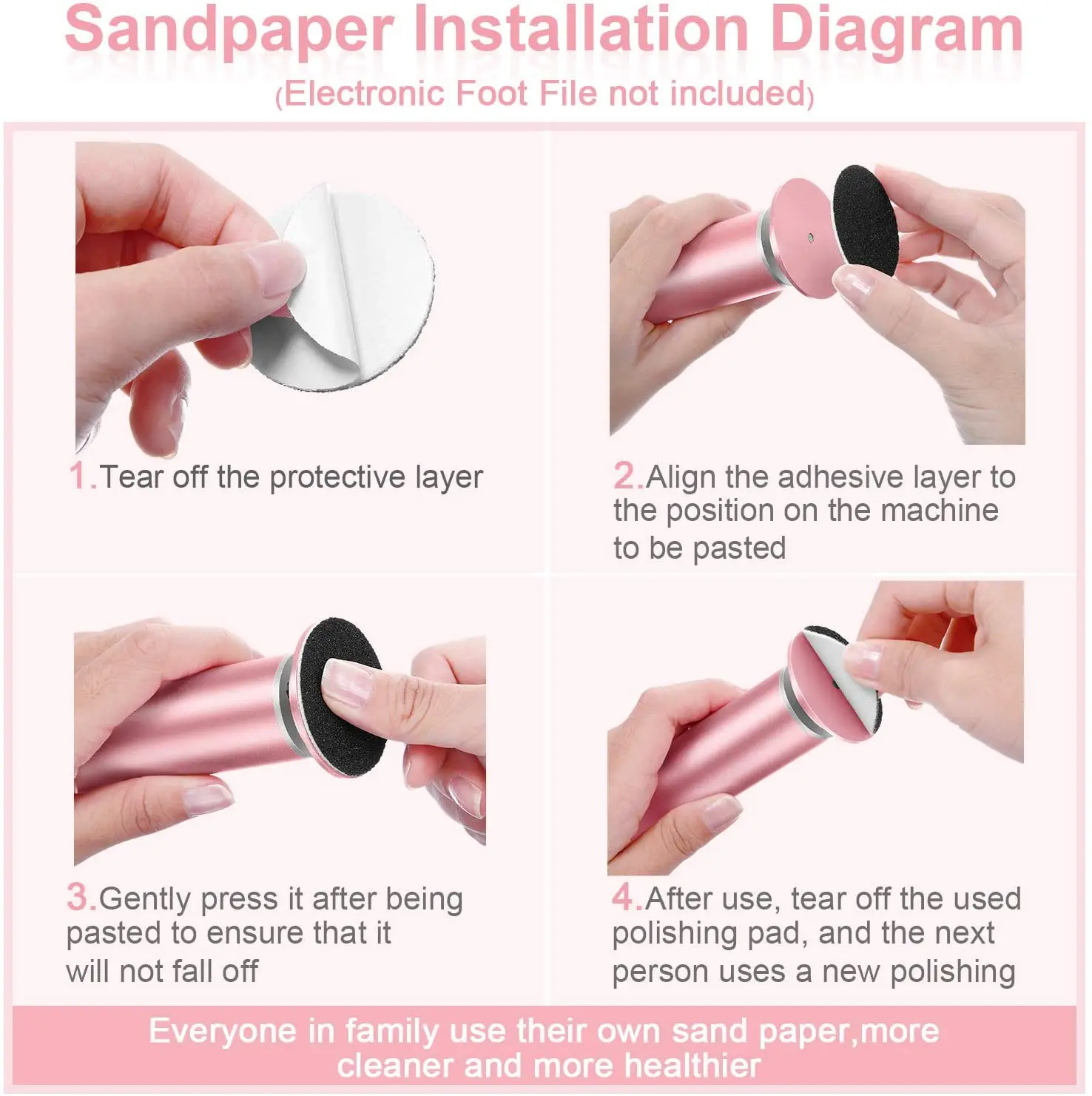 Sandpaper Installation Diagram

(Electronic Foot File not included)

1.Tear off the protective layer

2.Align the adhesive layer to the position on the machine to be pasted

3.Gently press it after being pasted to ensure that it will not fall off

4.After use, tear off the used polishing pad, and the next person uses a new polishing

Everyone in family use their own sand paper,more cleaner and more healthier