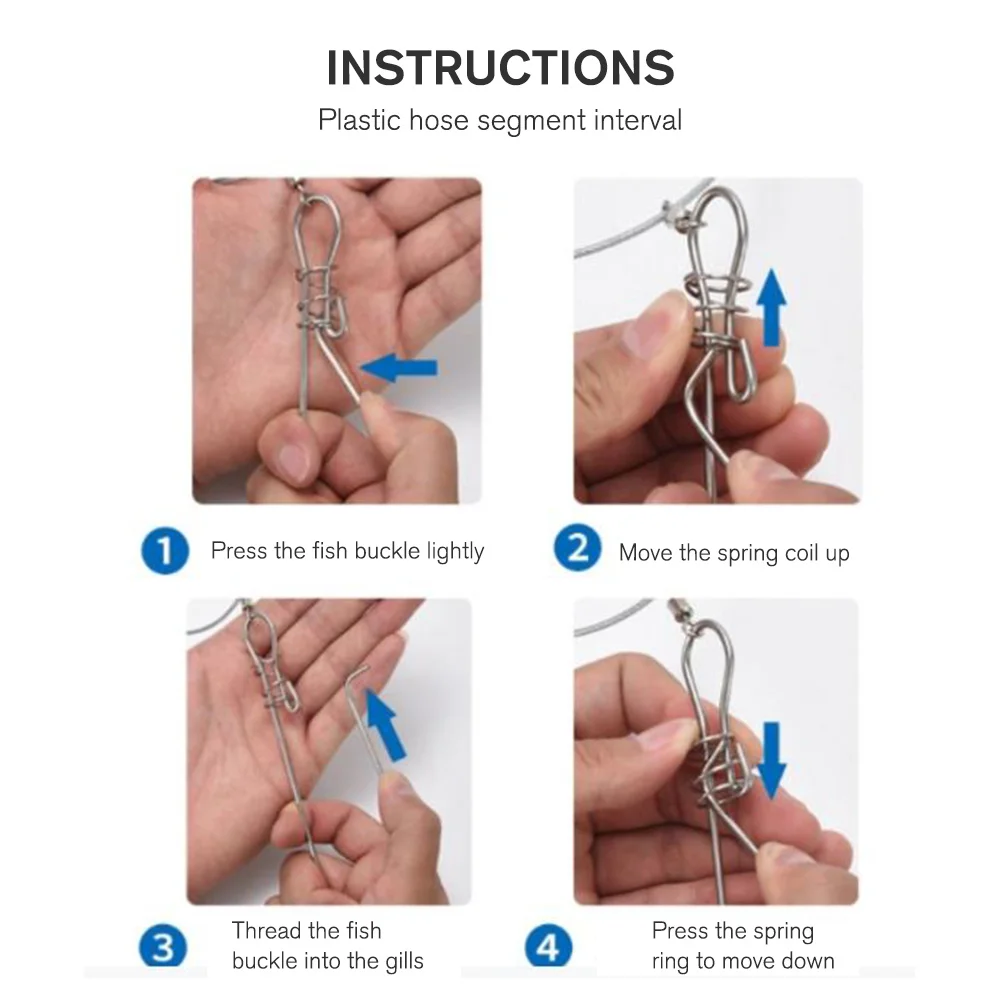 INSTRUCTIONS

Plastic hose segment interval

1 Press the fish buckle lightly

2 Move the spring coil up

3 Thread the fish buckle into the gills

4 Press the spring ring to move down