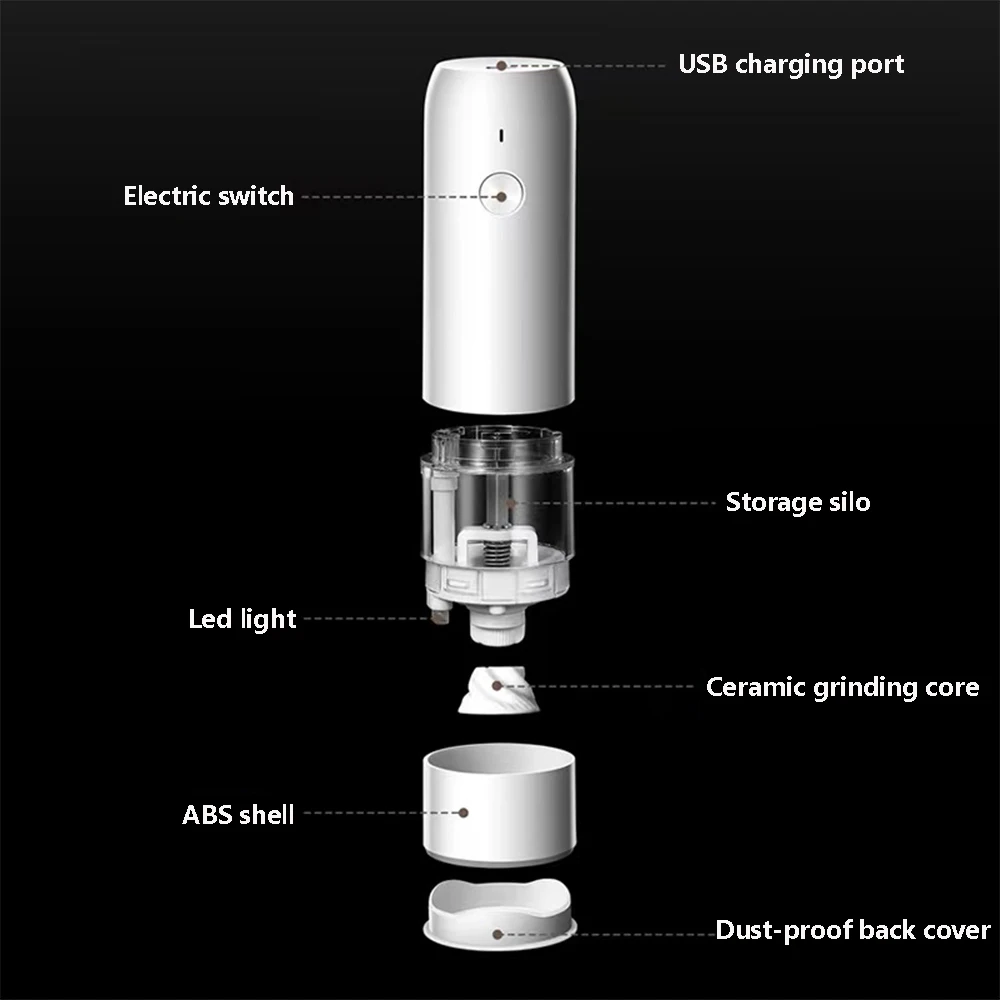 USB charging port

Electric switch

Storage silo

Led light

Ceramic grinding core

ABS shell

Dust-proof back cover