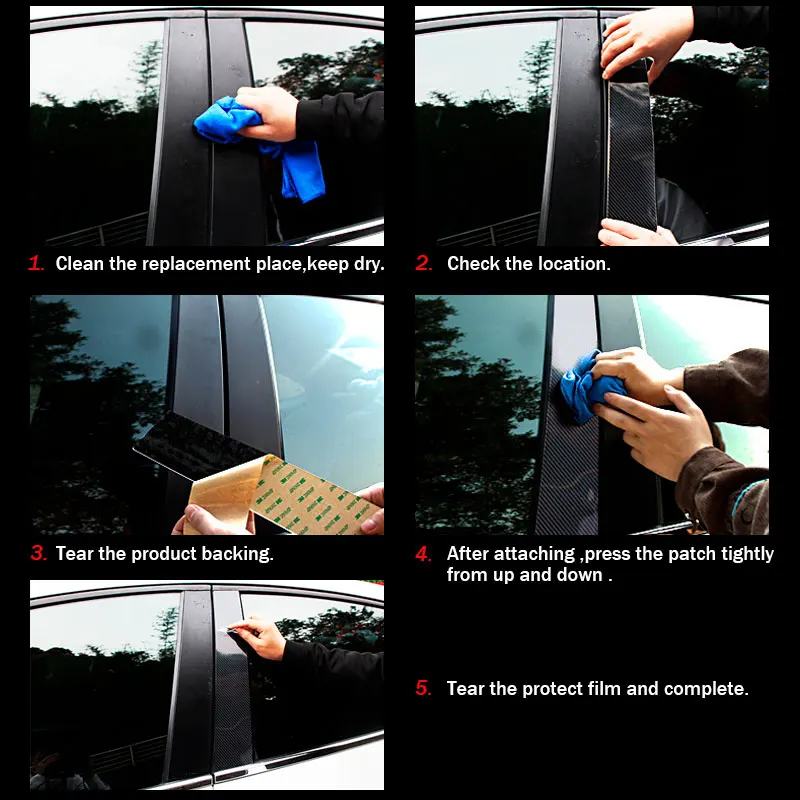 1. Clean the replacement place,keep dry.

2. Check the location.

3. Tear the product backing.

4. After attaching ,press the patch tightly from up and down .

5. Tear the protect film and complete.