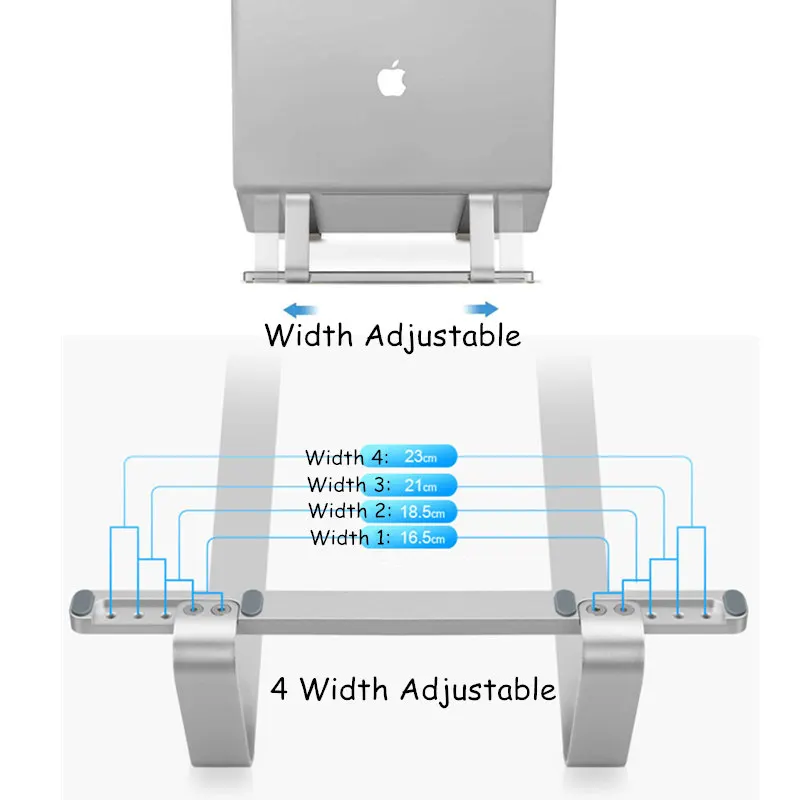 Width Adjustable

Width 4: 23cm
Width 3: 21cm
Width 2: 18.5cm
Width 1: 16.5cm

4 Width Adjustable