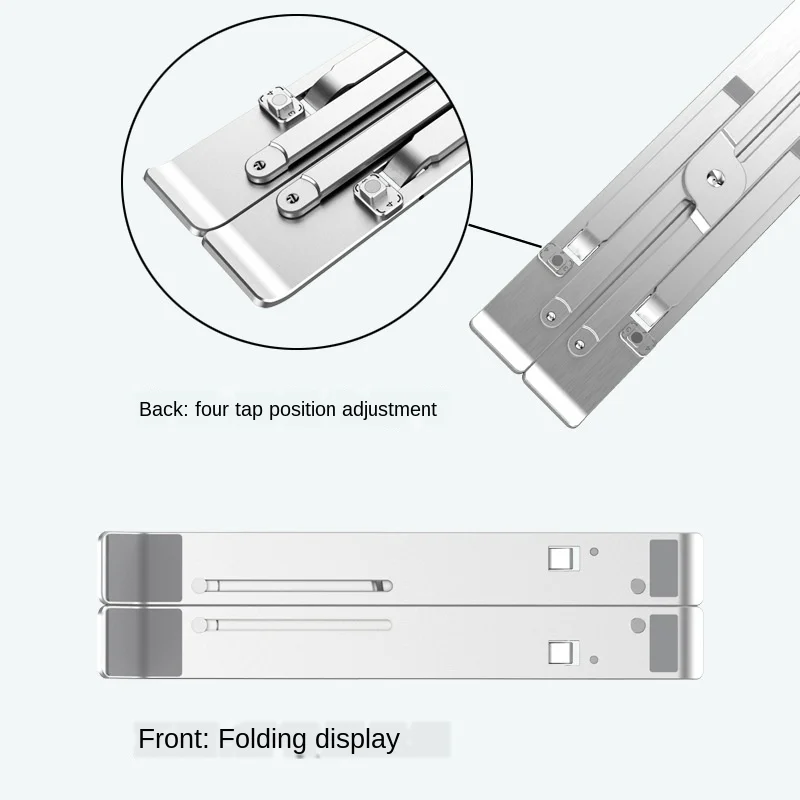 Back: four tap position adjustment

Front: Folding display