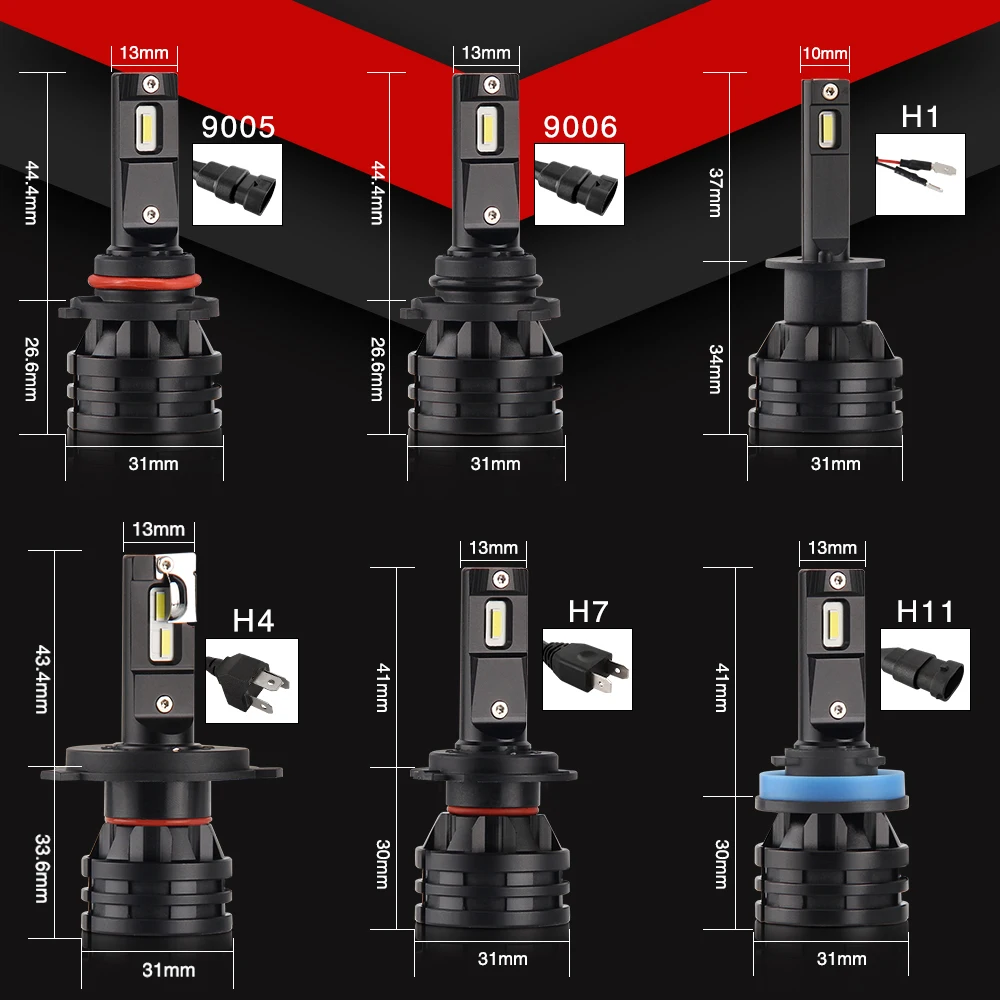 13mm
9005
44.4mm
26.6mm
31mm

13mm
9006
44.4mm
26.6mm
31mm

10mm
H1
37mm
34mm
31mm

13mm
H4
43.4mm
33.6mm
31mm

13mm
H7
41mm
30mm
31mm

13mm
H11
41mm
30mm
31mm