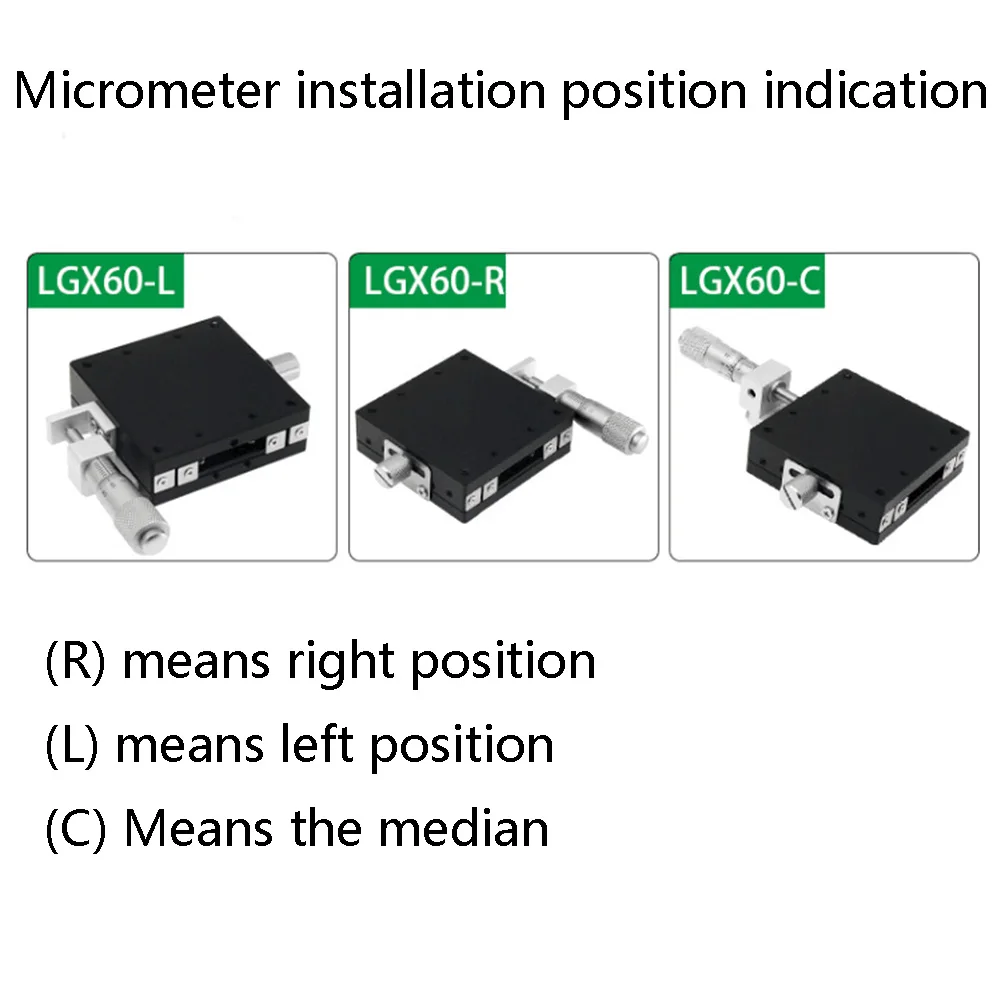 Micrometer installation position indication

LGX60-L

LGX60-R

LGX60-C

(R) means right position

(L) means left position

(C) Means the median