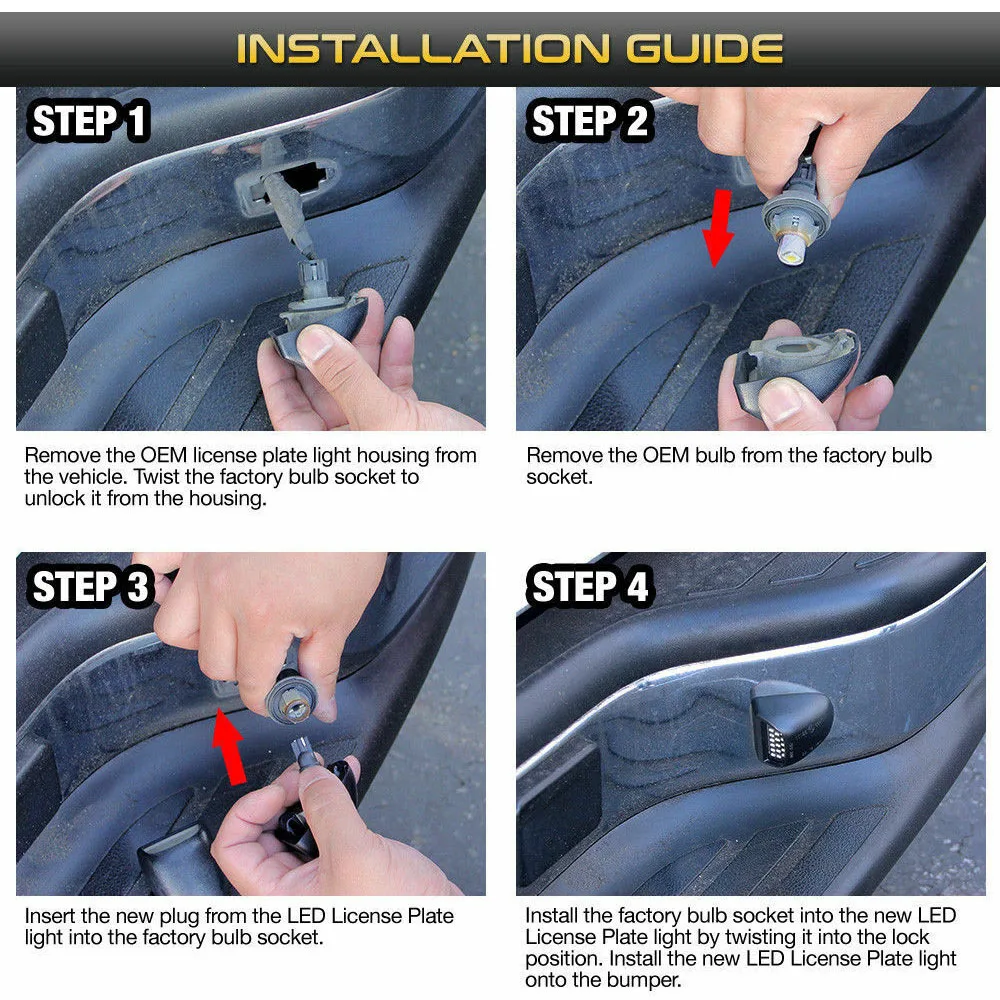 INSTALLATION GUIDE

STEP 1

Remove the OEM license plate light housing from the vehicle. Twist the factory bulb socket to unlock it from the housing.

STEP 2

Remove the OEM bulb from the factory bulb socket.

STEP 3

Insert the new plug from the LED License Plate light into the factory bulb socket.

STEP 4

Install the factory bulb socket into the new LED License Plate light by twisting it into the lock position. Install the new LED License Plate light onto the bumper.