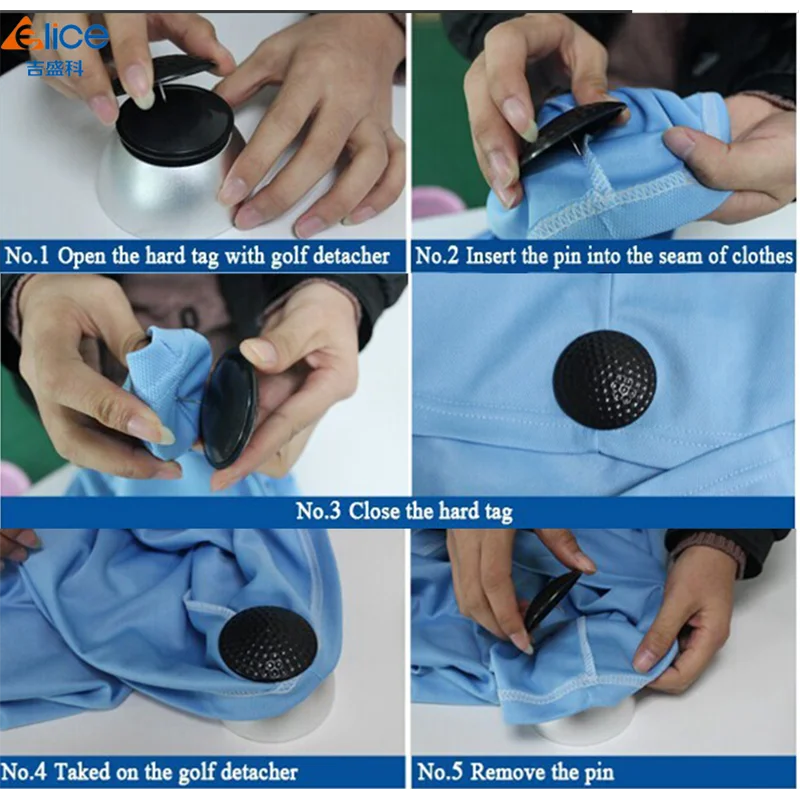 Elice
吉盛科

No.1 Open the hard tag with golf detacher

No.2 Insert the pin into the seam of clothes

No.3 Close the hard tag

No.4 Taked on the golf detacher

No.5 Remove the pin