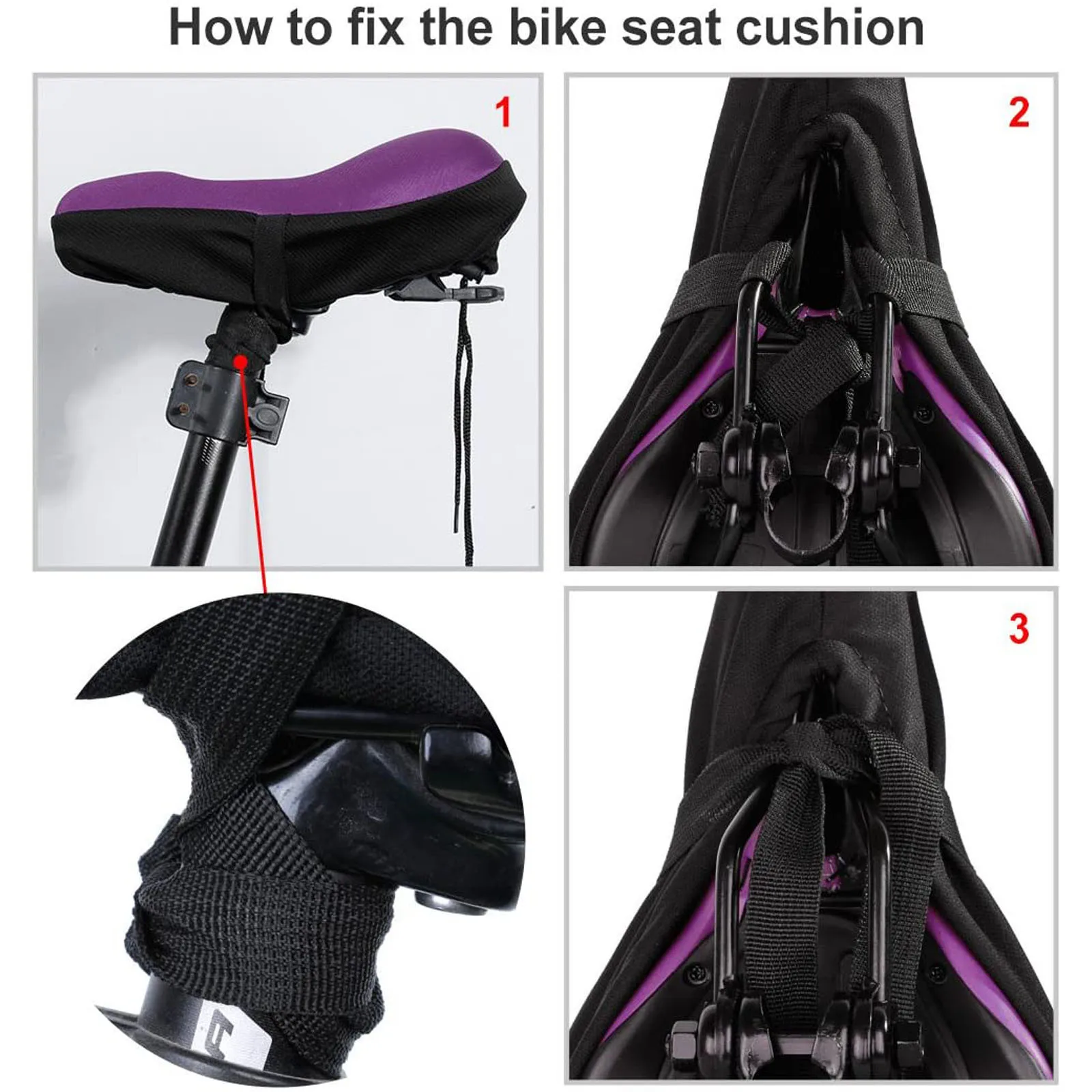 How to fix the bike seat cushion

1

2

3