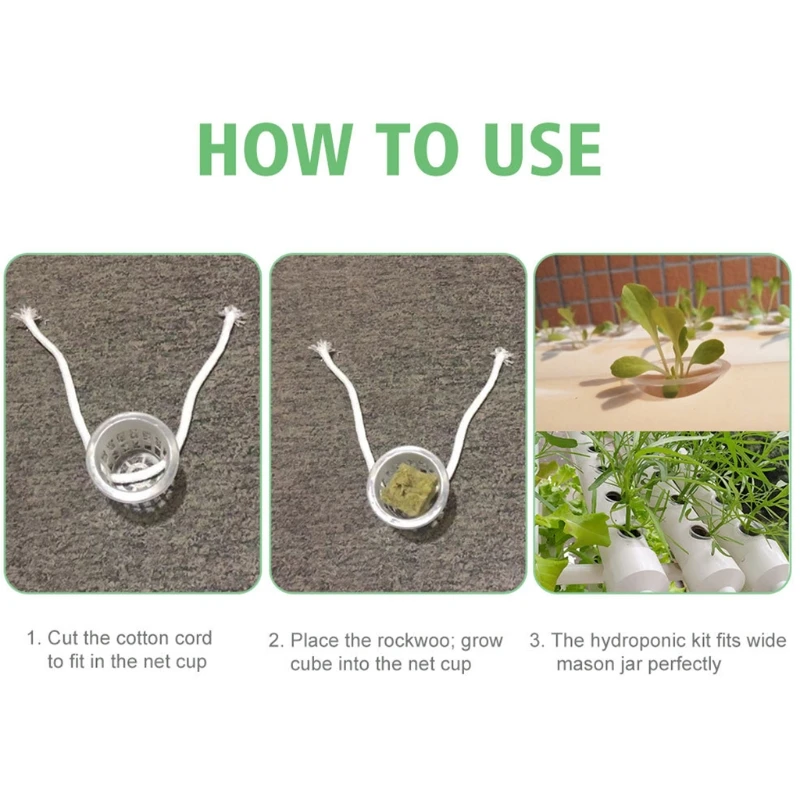 HOW TO USE

1. Cut the cotton cord to fit in the net cup

2. Place the rockwoo; grow cube into the net cup

3. The hydroponic kit fits wide mason jar perfectly