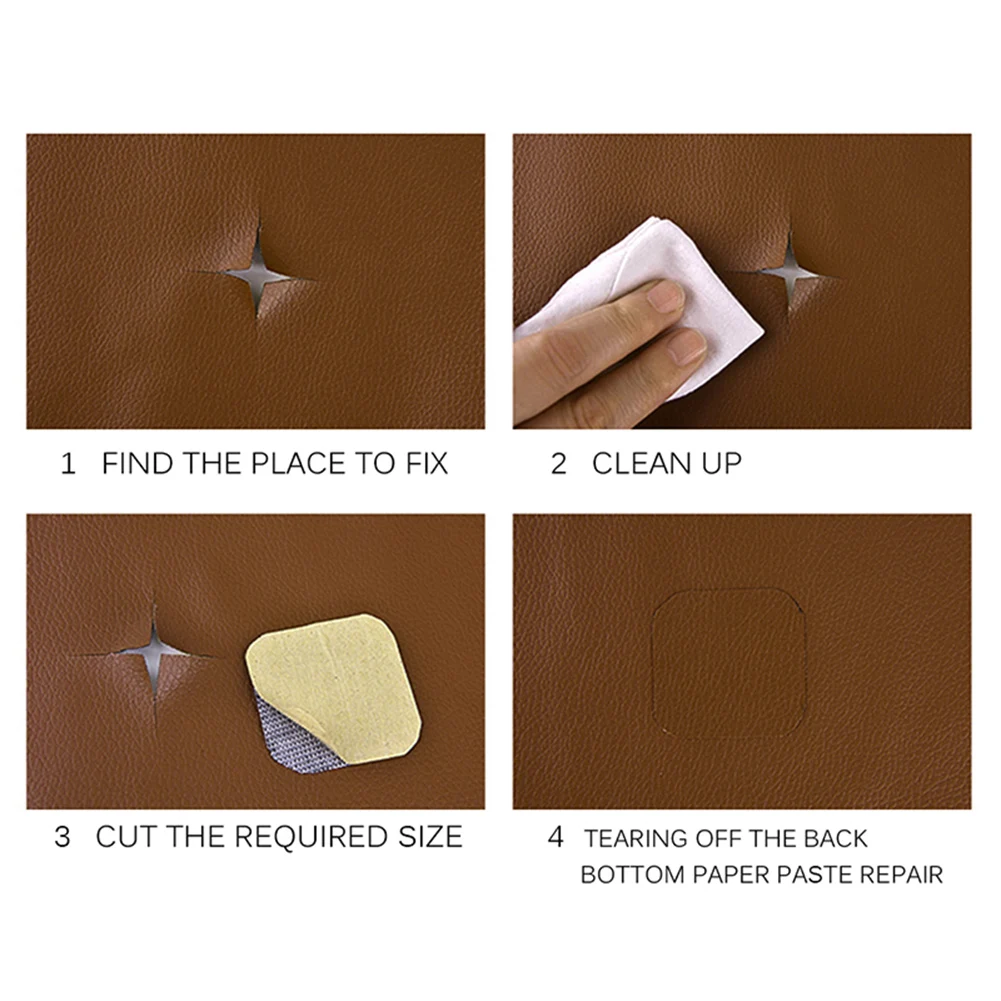 1 FIND THE PLACE TO FIX

2 CLEAN UP

3 CUT THE REQUIRED SIZE

4 TEARING OFF THE BACK BOTTOM PAPER PASTE REPAIR