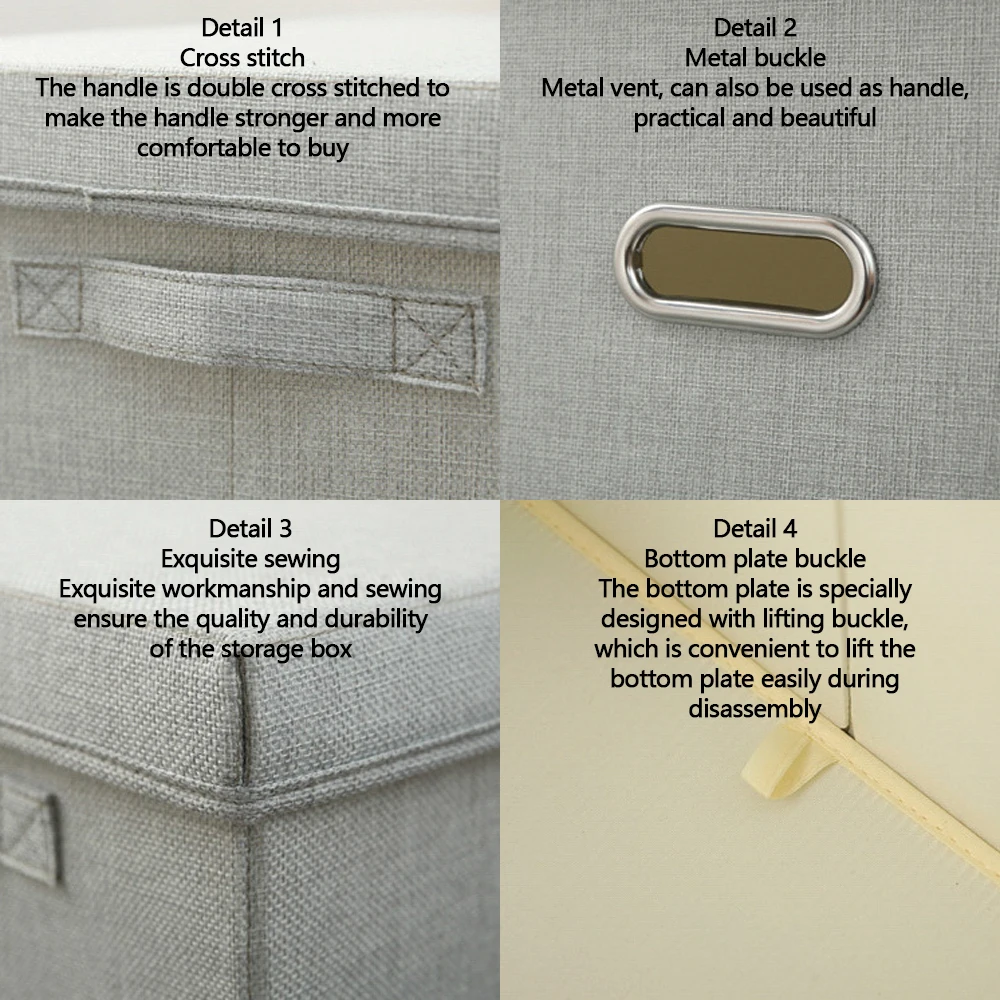 Detail 1
Cross stitch
The handle is double cross stitched to make the handle stronger and more comfortable to buy

Detail 2
Metal buckle
Metal vent, can also be used as handle, practical and beautiful

Detail 3
Exquisite sewing
Exquisite workmanship and sewing ensure the quality and durability of the storage box

Detail 4
Bottom plate buckle
The bottom plate is specially designed with lifting buckle, which is convenient to lift the bottom plate easily during disassembly