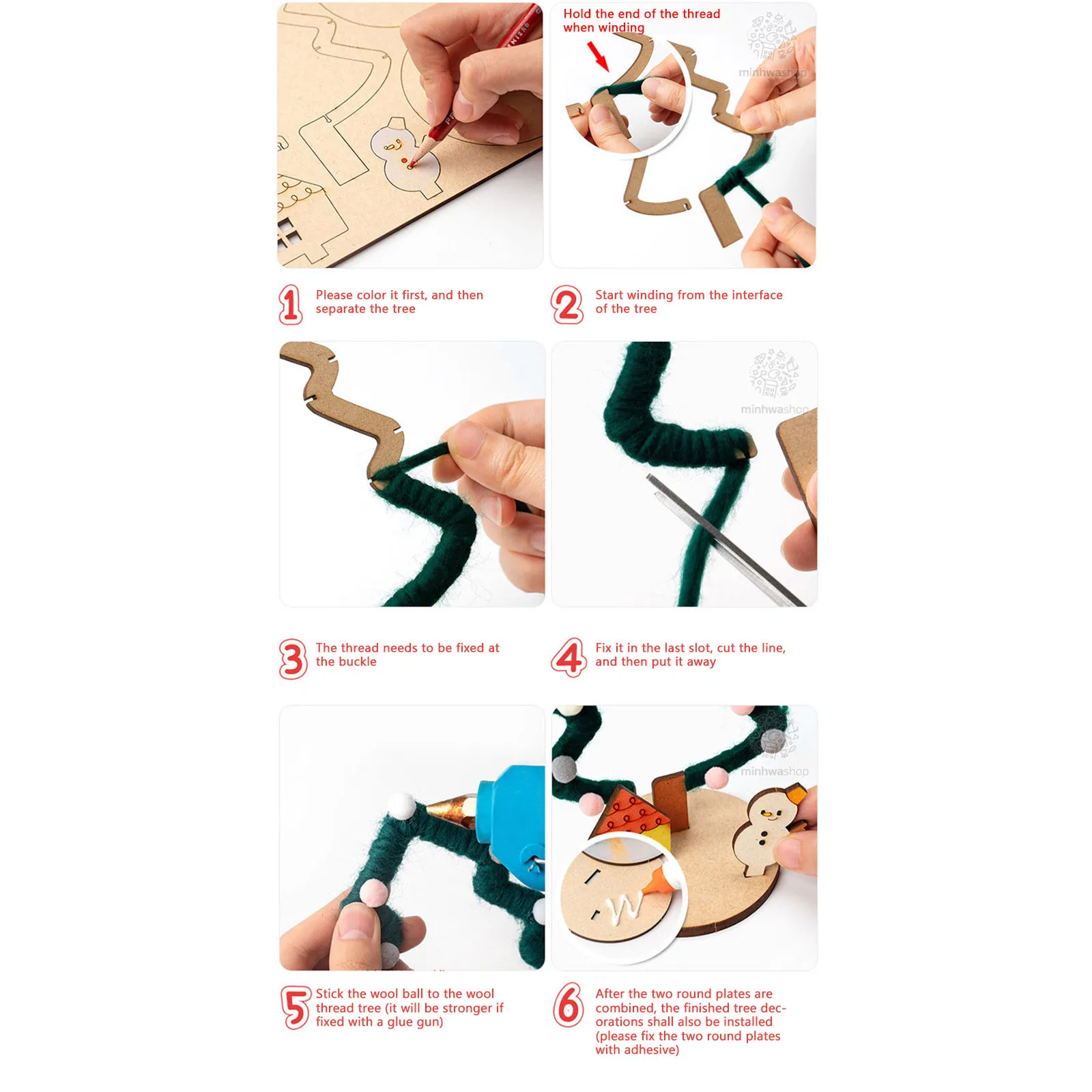 Hold the end of the thread when winding

minhwashop

1 Please color it first, and then separate the tree

2 Start winding from the interface of the tree

minhwashop

3 The thread needs to be fixed at the buckle

4 Fix it in the last slot, cut the line, and then put it away

minhwashop

5 Stick the wool ball to the wool thread tree (it will be stronger if fixed with a glue gun)

6 After the two round plates are combined, the finished tree decorations shall also be installed (please fix the two round plates with adhesive)