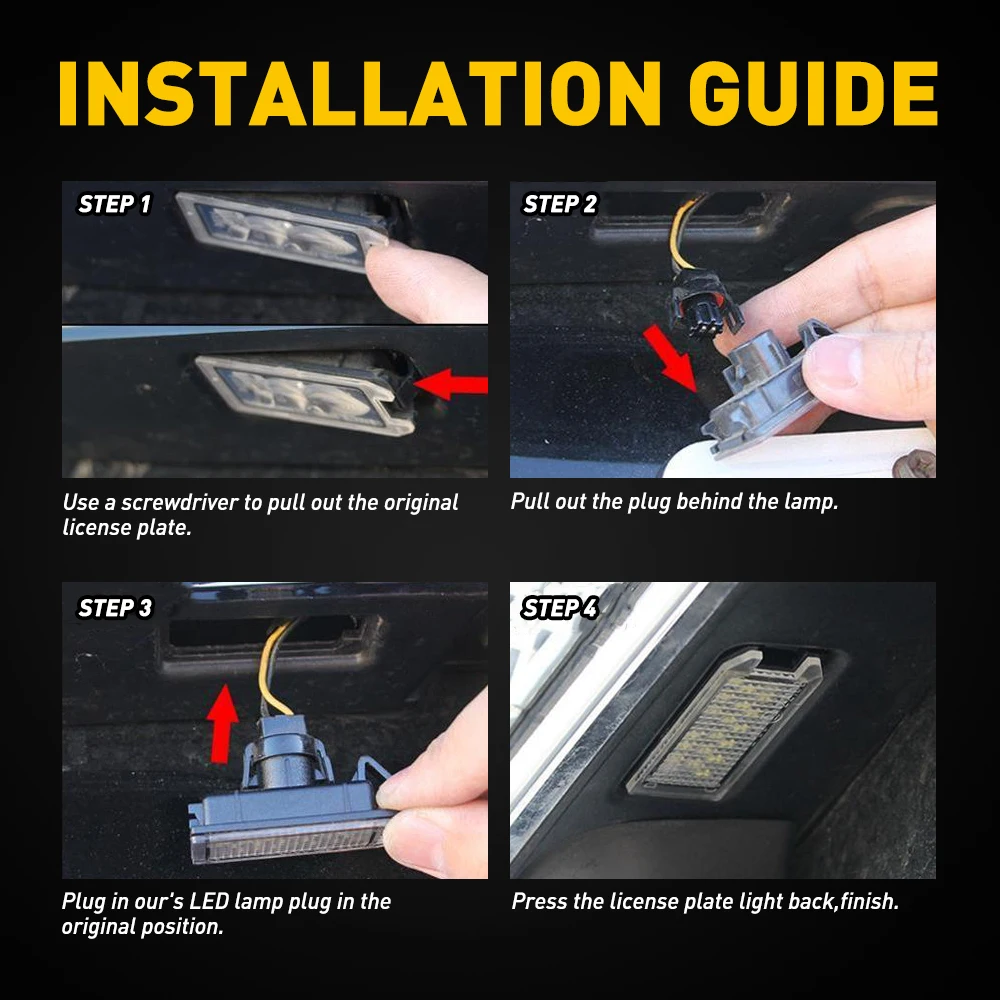 INSTALLATION GUIDE

STEP 1

Use a screwdriver to pull out the original license plate.

STEP 2

Pull out the plug behind the lamp.

STEP 3

Plug in our's LED lamp plug in the original position.

STEP 4

Press the license plate light back,finish.