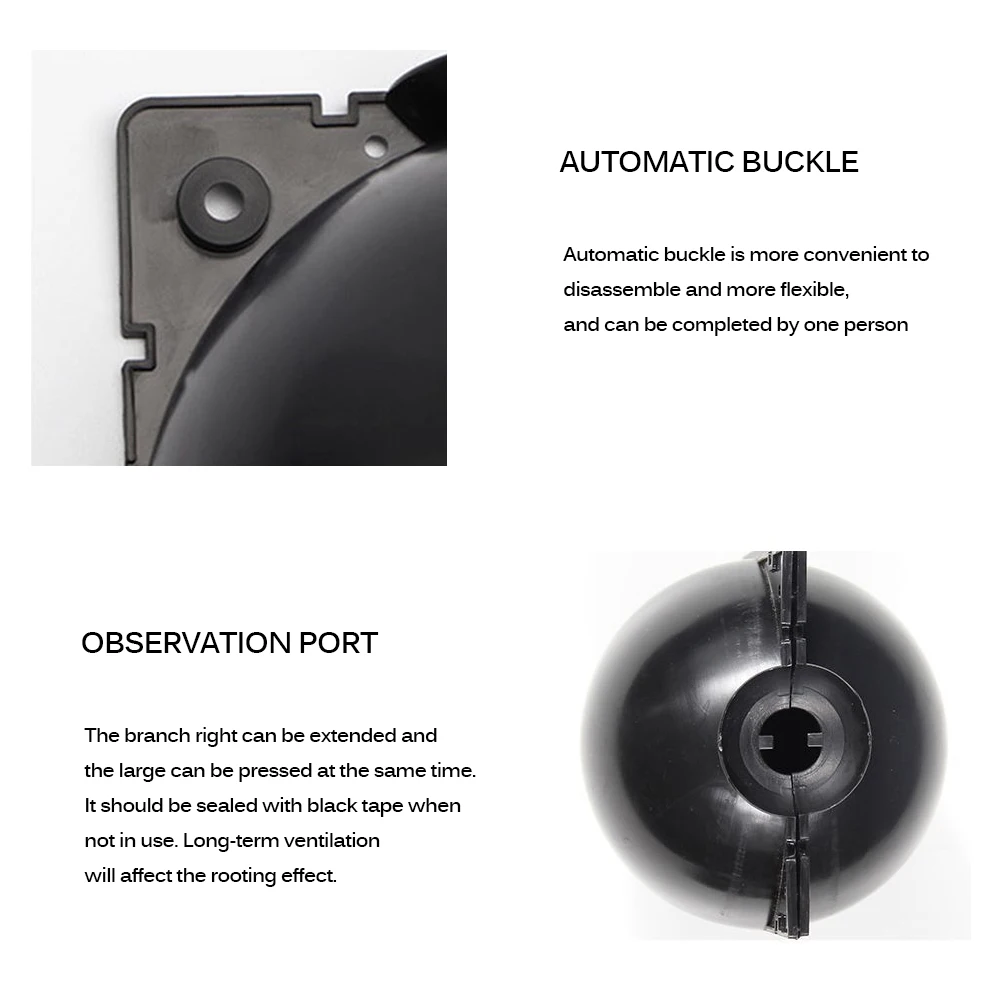 AUTOMATIC BUCKLE

Automatic buckle is more convenient to disassemble and more flexible, and can be completed by one person

OBSERVATION PORT

The branch right can be extended and the large can be pressed at the same time. It should be sealed with black tape when not in use. Long-term ventilation will affect the rooting effect.