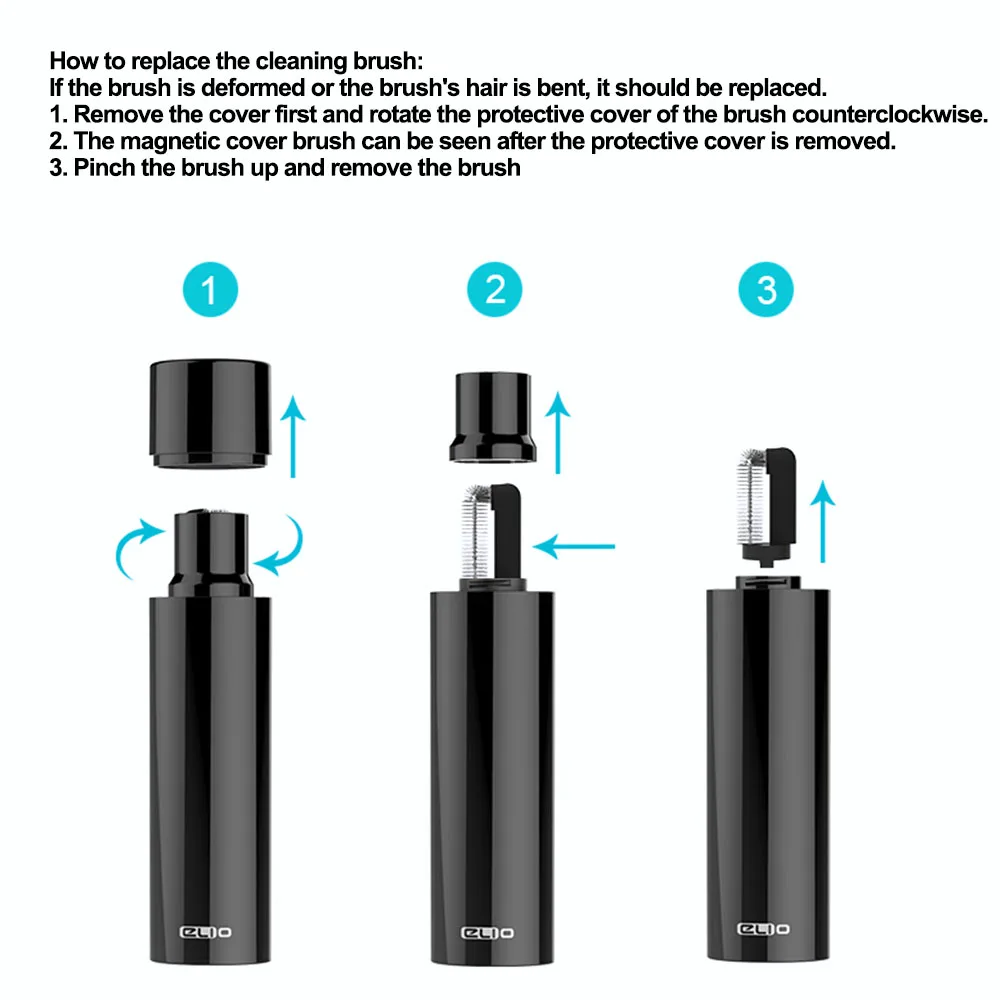 How to replace the cleaning brush:
If the brush is deformed or the brush's hair is bent, it should be replaced.
1. Remove the cover first and rotate the protective cover of the brush counterclockwise.
2. The magnetic cover brush can be seen after the protective cover is removed.
3. Pinch the brush up and remove the brush

1

2

3

ELIO

ELIO

ELIO