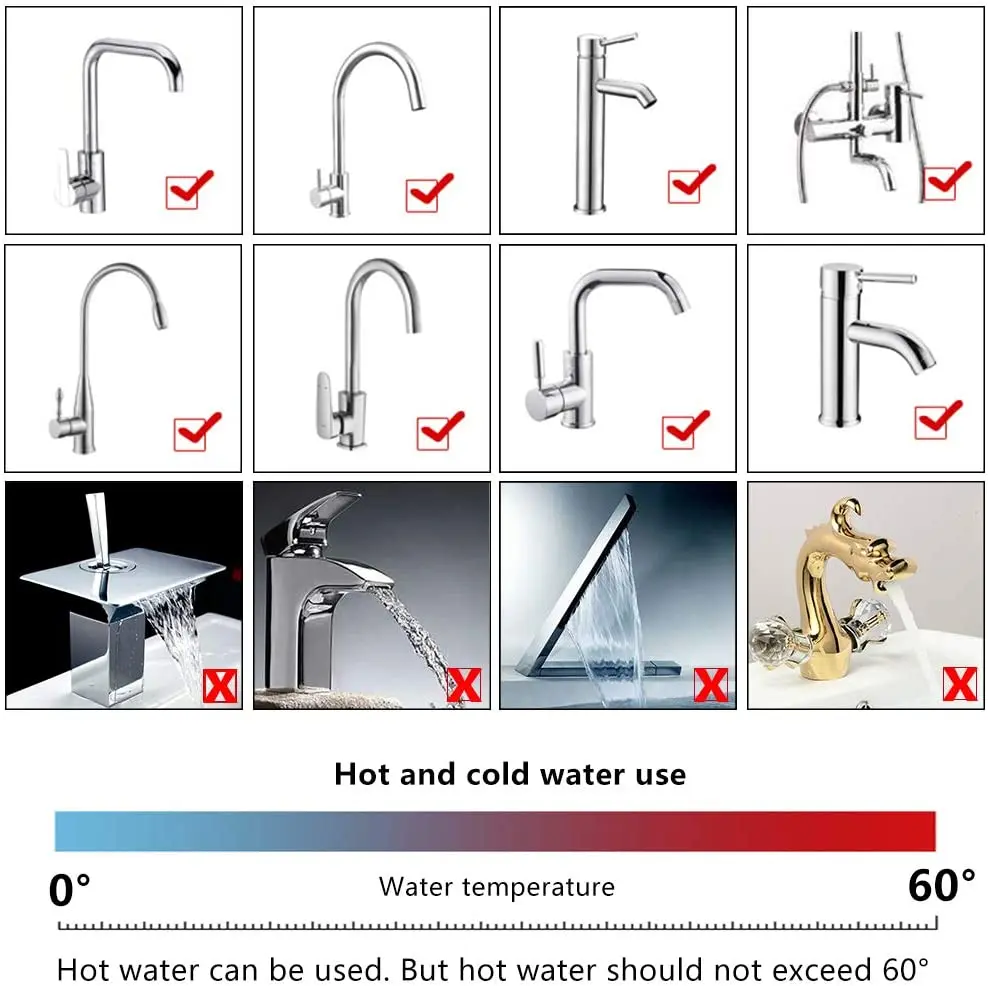 Hot and cold water use

0°

Water temperature

60°

Hot water can be used. But hot water should not exceed 60°