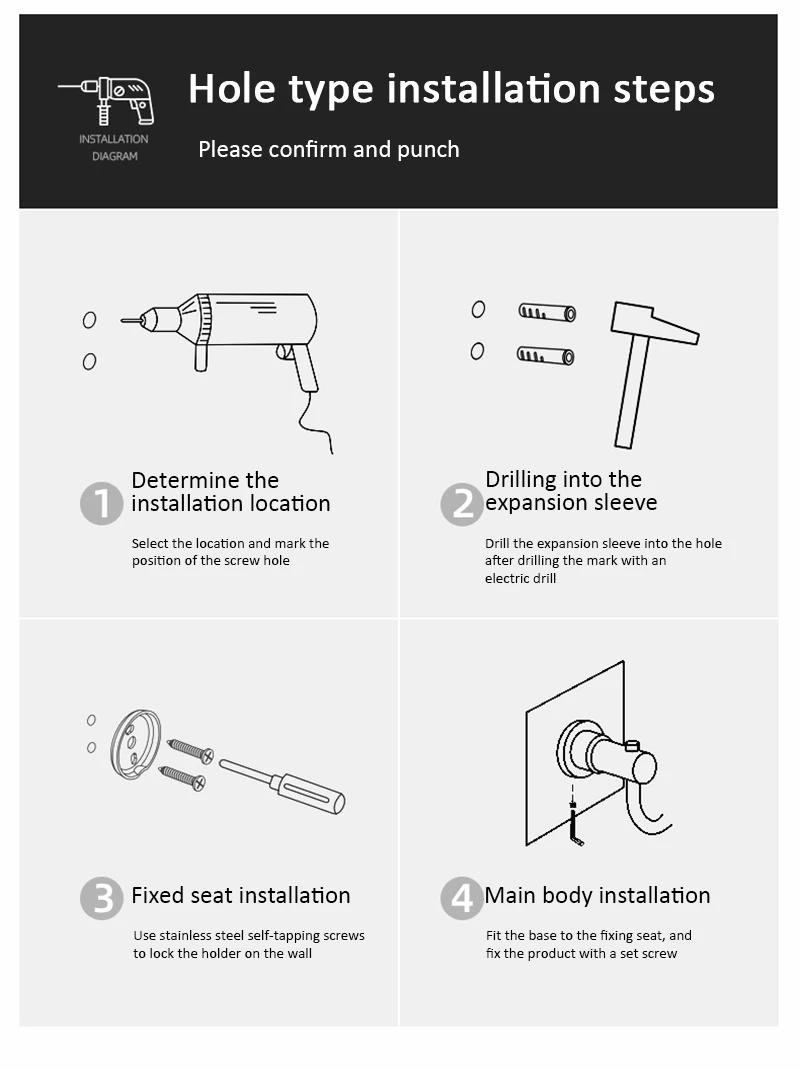 INSTALLATION DIAGRAM

Hole type installation steps

Please confirm and punch

1 Determine the installation location

Select the location and mark the position of the screw hole

2 Drilling into the expansion sleeve

Drill the expansion sleeve into the hole after drilling the mark with an electric drill

3 Fixed seat installation

Use stainless steel self-tapping screws to lock the holder on the wall

4 Main body installation

Fit the base to the fixing seat, and fix the product with a set screw