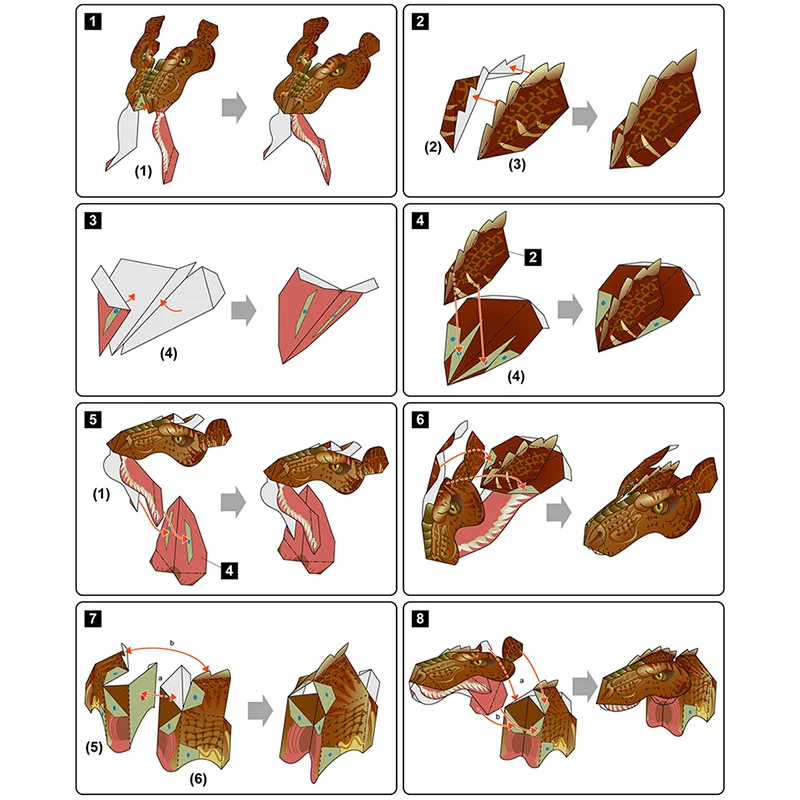 1

(1)

2

(2)

(3)

3

(4)

4

2

(4)

5

(1)

4

6

7

b

a

(5)

(6)

8

a

b