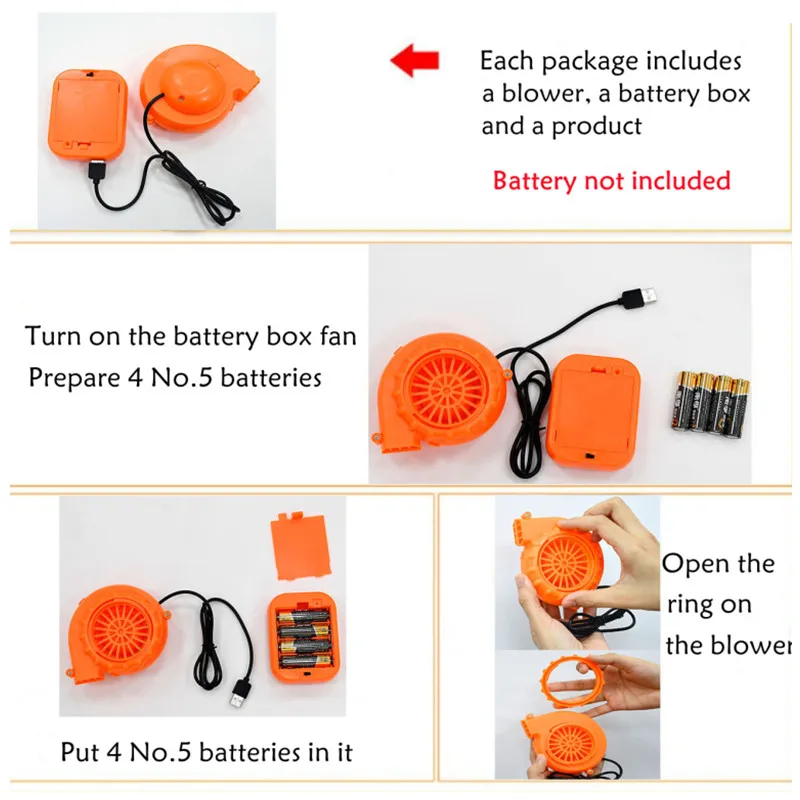 Each package includes a blower, a battery box and a product

Battery not included

Turn on the battery box fan
Prepare 4 No.5 batteries

Put 4 No.5 batteries in it

Open the ring on the blower