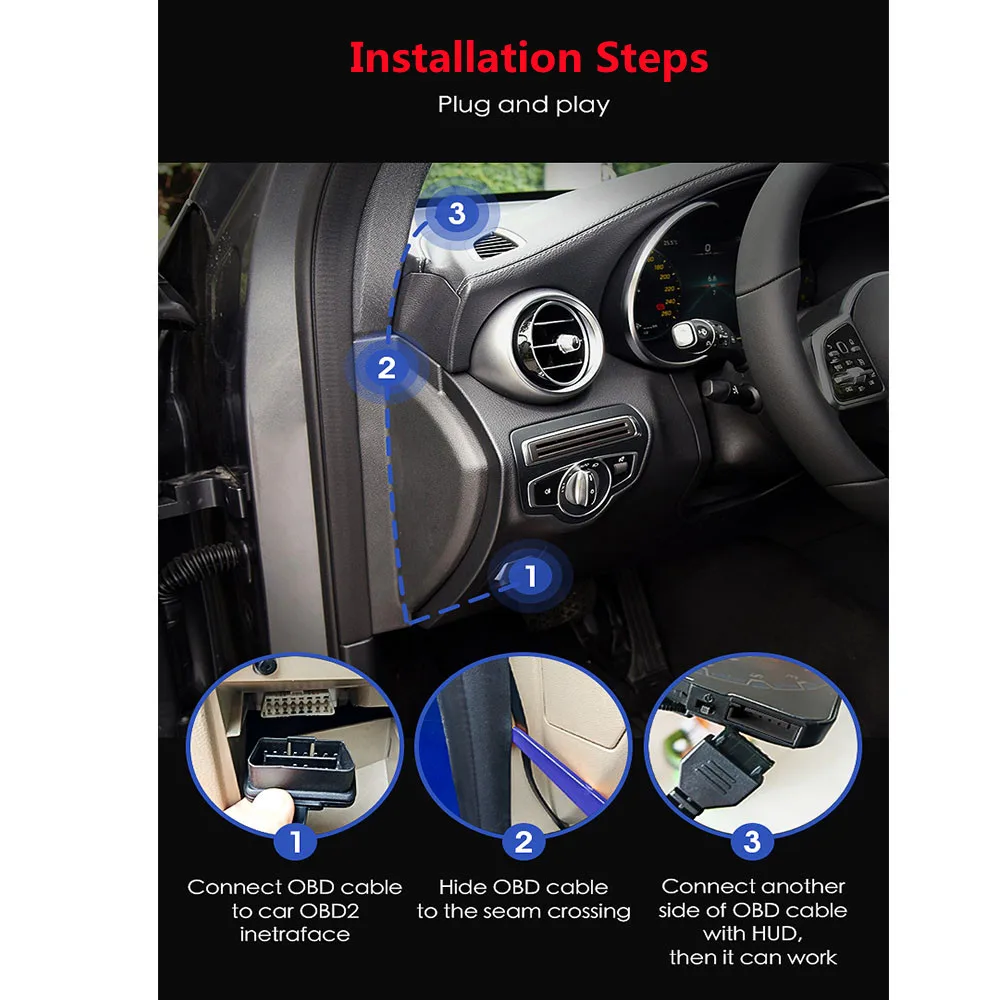 Installation Steps

Plug and play

3

2

1

1

Connect OBD cable to car OBD2 inetraface

2

Hide OBD cable to the seam crossing

3

Connect another side of OBD cable with HUD, then it can work