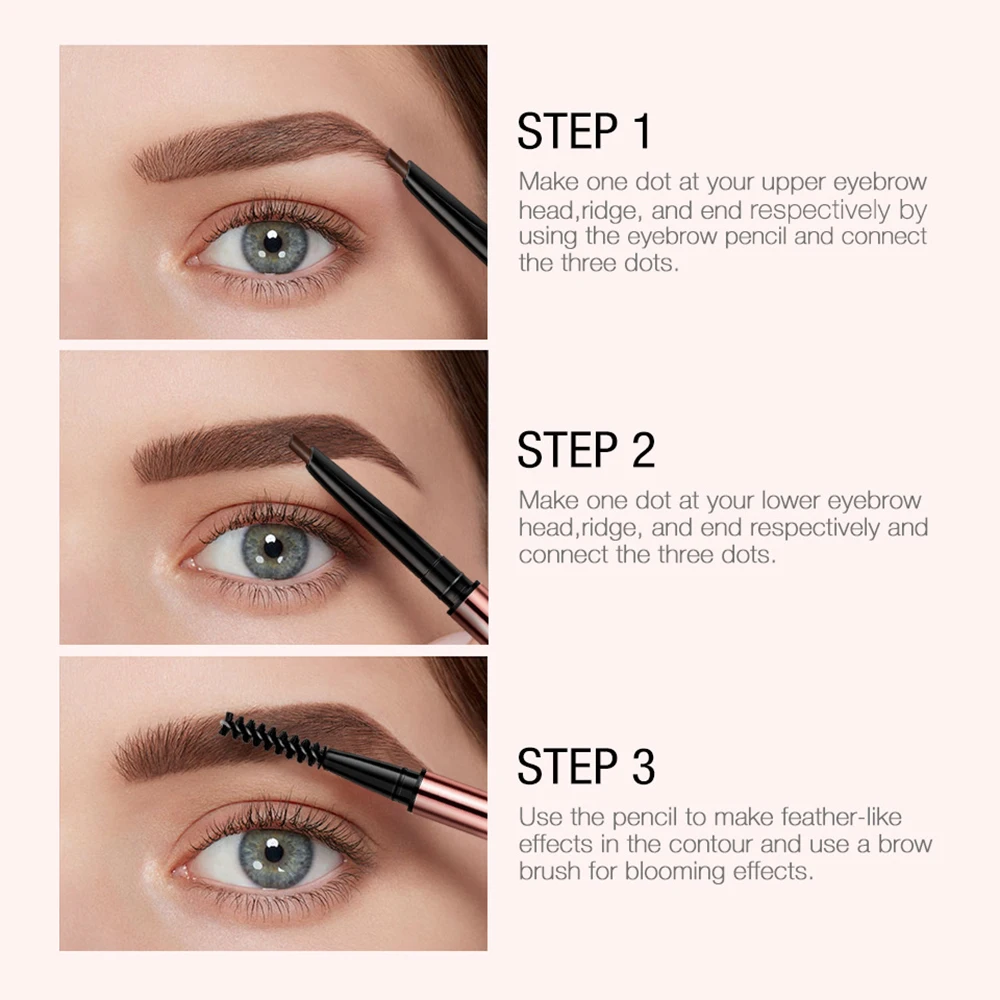 STEP 1

Make one dot at your upper eyebrow head,ridge, and end respectively by using the eyebrow pencil and connect the three dots.

STEP 2

Make one dot at your lower eyebrow head,ridge, and end respectively and connect the three dots.

STEP 3

Use the pencil to make feather-like effects in the contour and use a brow brush for blooming effects.