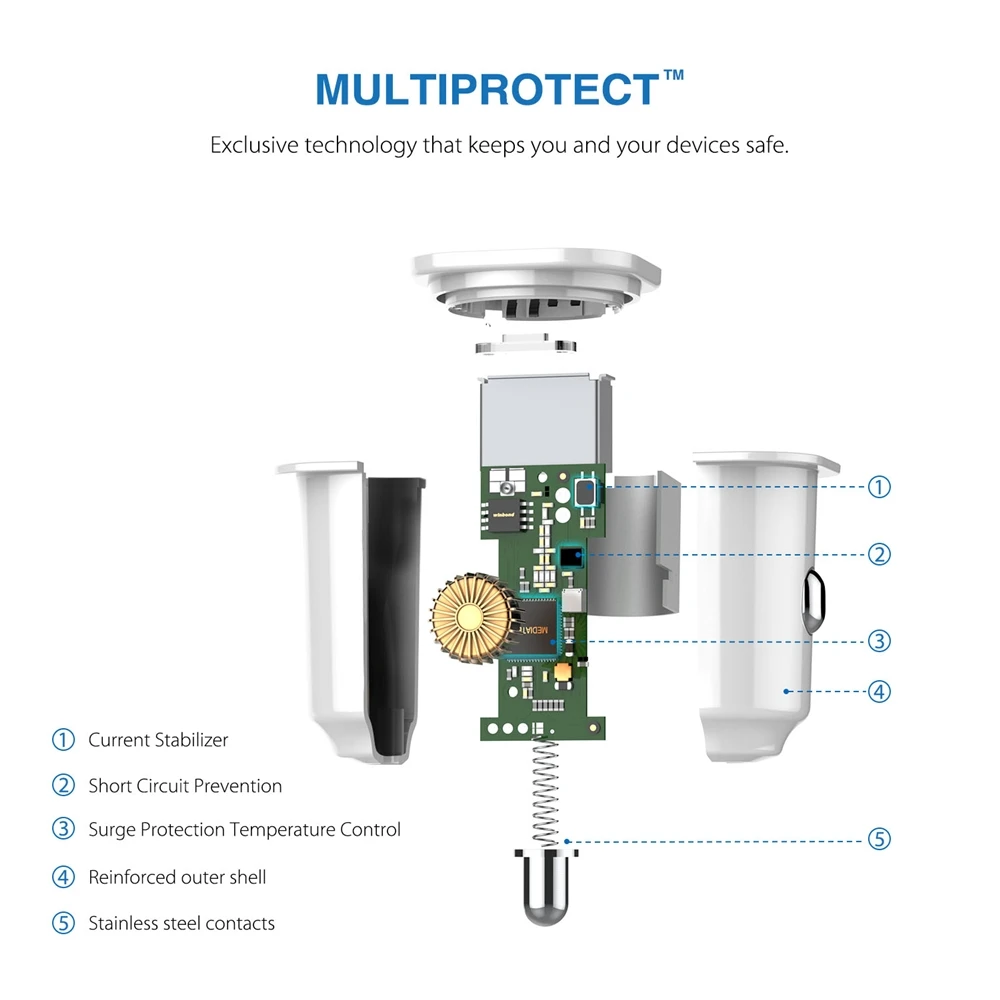 MULTIPROTECT™

Exclusive technology that keeps you and your devices safe.

①
②
③
④
⑤

① Current Stabilizer

② Short Circuit Prevention

③ Surge Protection Temperature Control

④ Reinforced outer shell

⑤ Stainless steel contacts