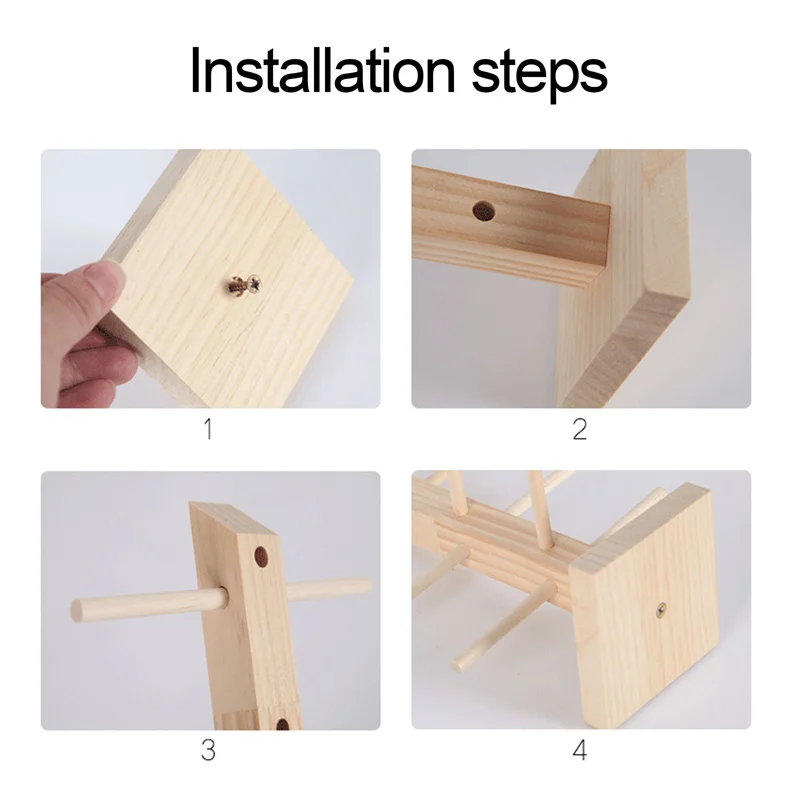 Installation steps

1

2

3

4