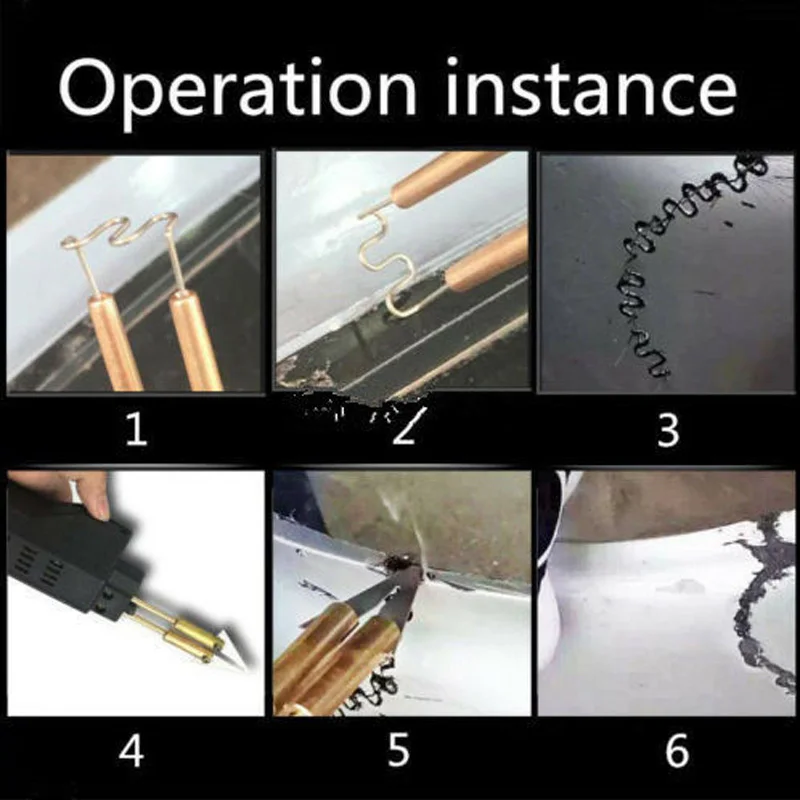 Operation instance

1

2

3

4

5

6