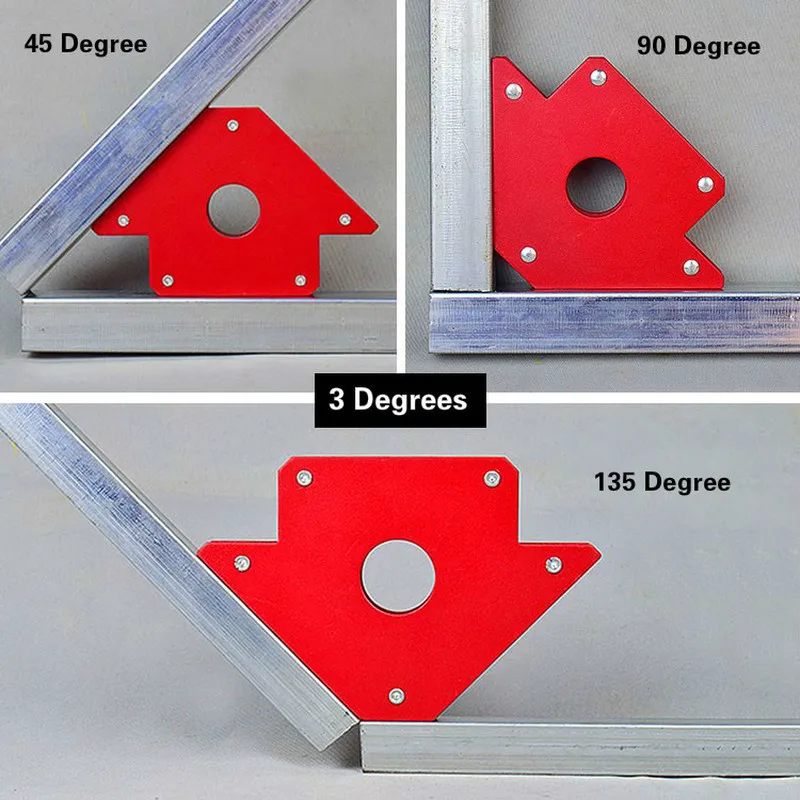 45 Degree

90 Degree

3 Degrees

135 Degree