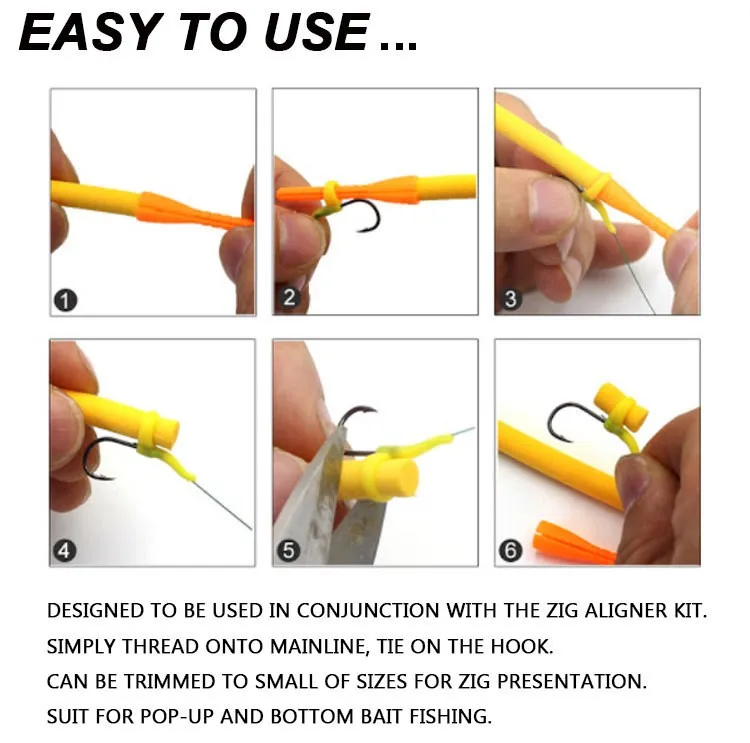 EASY TO USE ...

1

2

3

4

5

6

DESIGNED TO BE USED IN CONJUNCTION WITH THE ZIG ALIGNER KIT.
SIMPLY THREAD ONTO MAINLINE, TIE ON THE HOOK.
CAN BE TRIMMED TO SMALL OF SIZES FOR ZIG PRESENTATION.
SUIT FOR POP-UP AND BOTTOM BAIT FISHING.