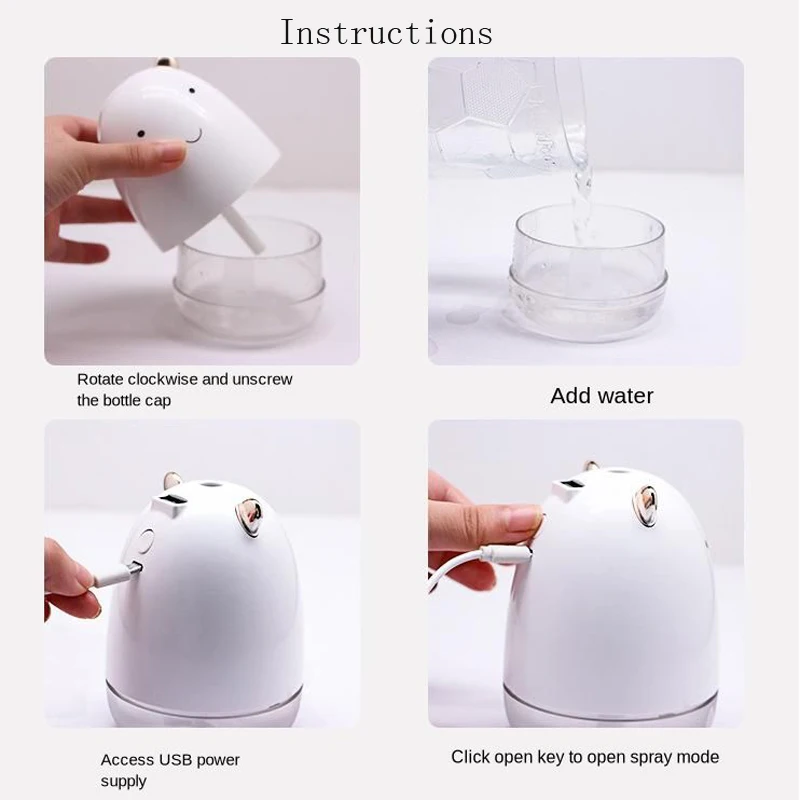 Instructions

Rotate clockwise and unscrew the bottle cap

Add water

Access USB power supply

Click open key to open spray mode