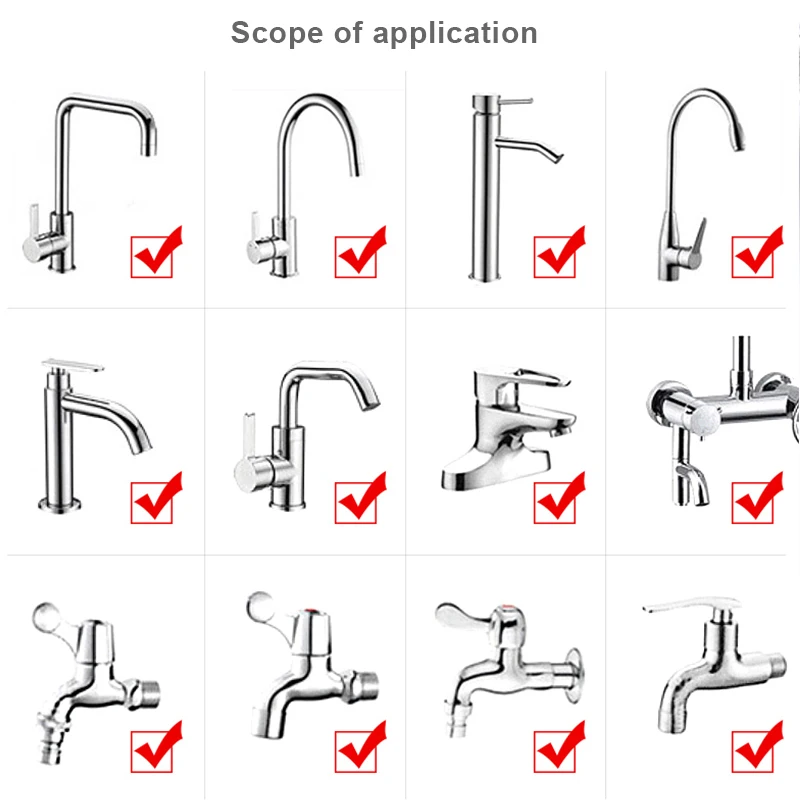 Scope of application