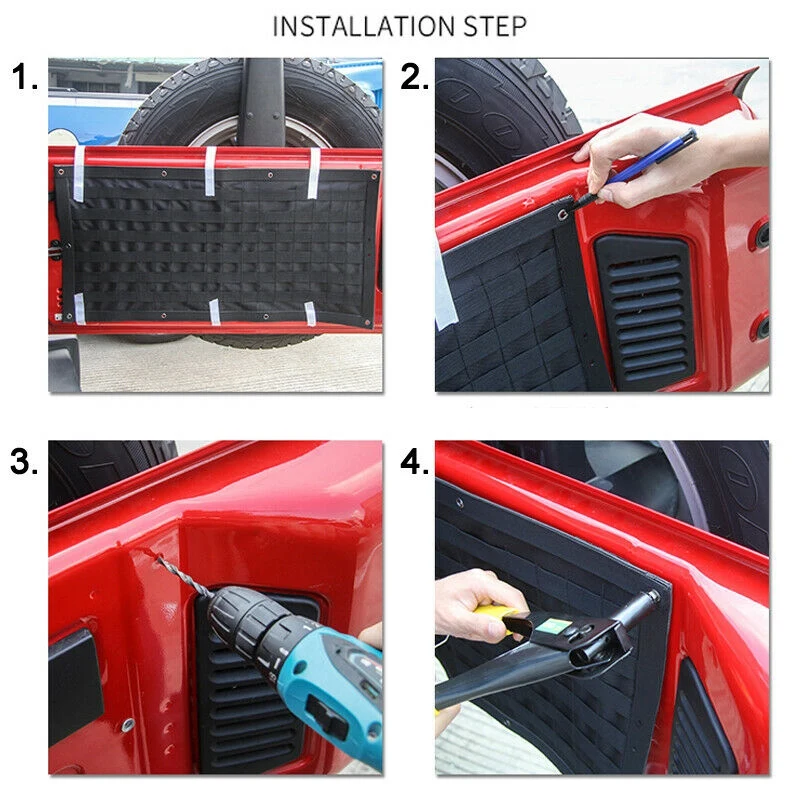 INSTALLATION STEP

1.

2.

3.

4.