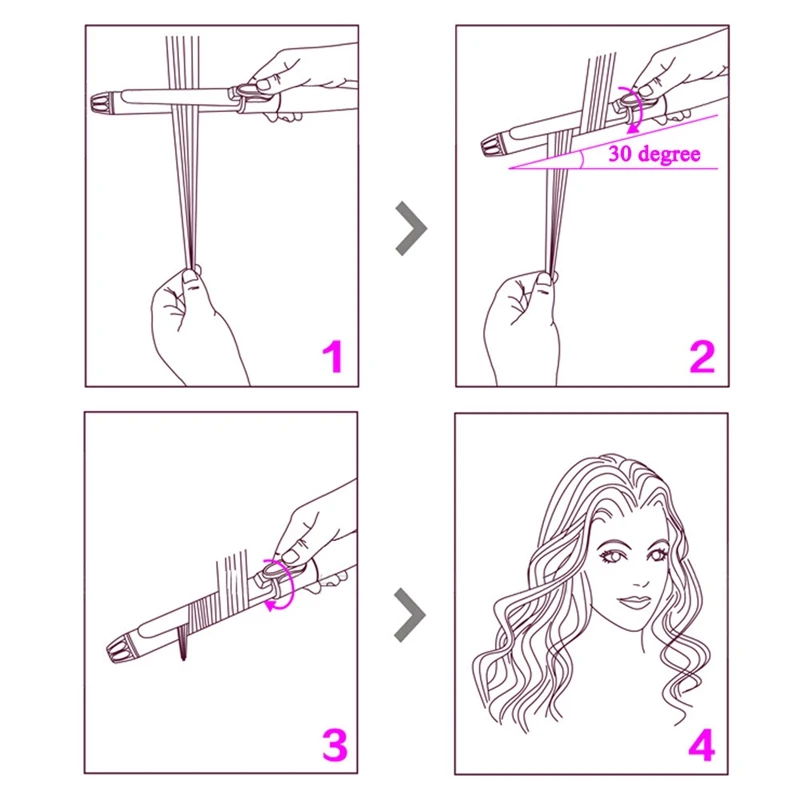 1

30 degree

2

3

4