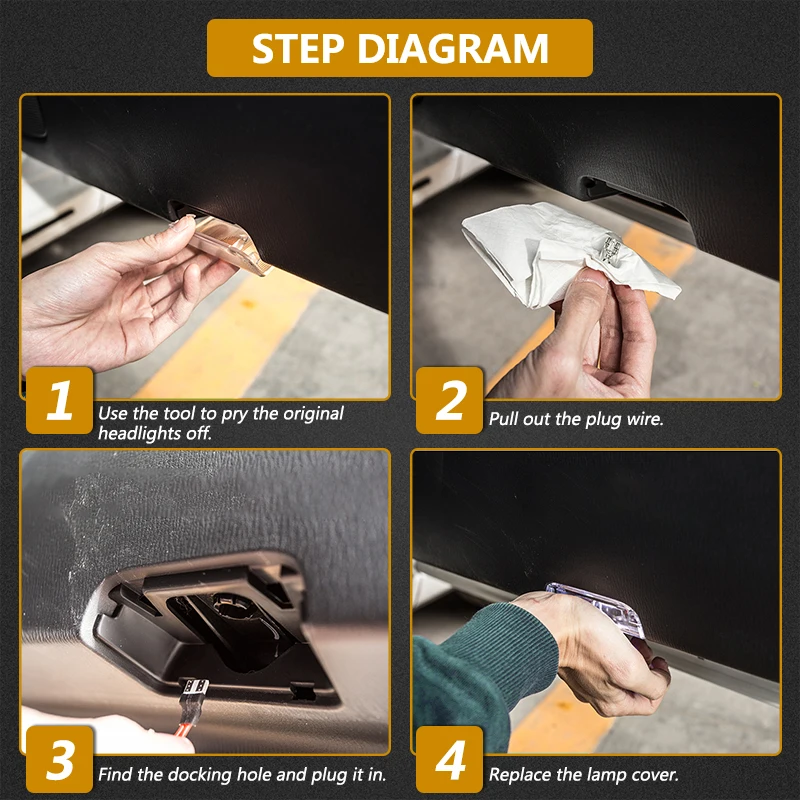 STEP DIAGRAM

1 Use the tool to pry the original headlights off.

2 Pull out the plug wire.

3 Find the docking hole and plug it in.

4 Replace the lamp cover.